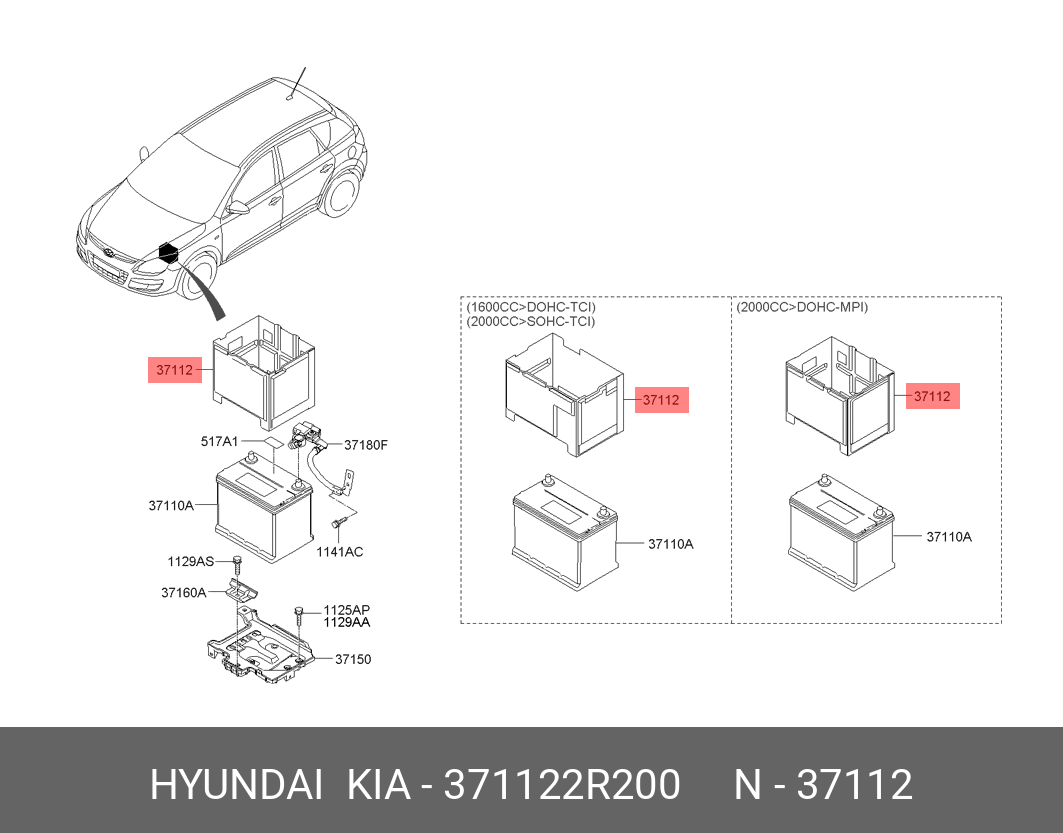 37112

517A1

37180F

37110A

1141AC

1129AS

37160A

1125AP
1129AA

37150

(1600CC>DOHC-TCI)
(2000CC>SOHC-TCI)

37112

37110A

(2000CC>DOHC-MPI)

37112

37110A

HYUNDAI KIA - 371122R200 N - 37112