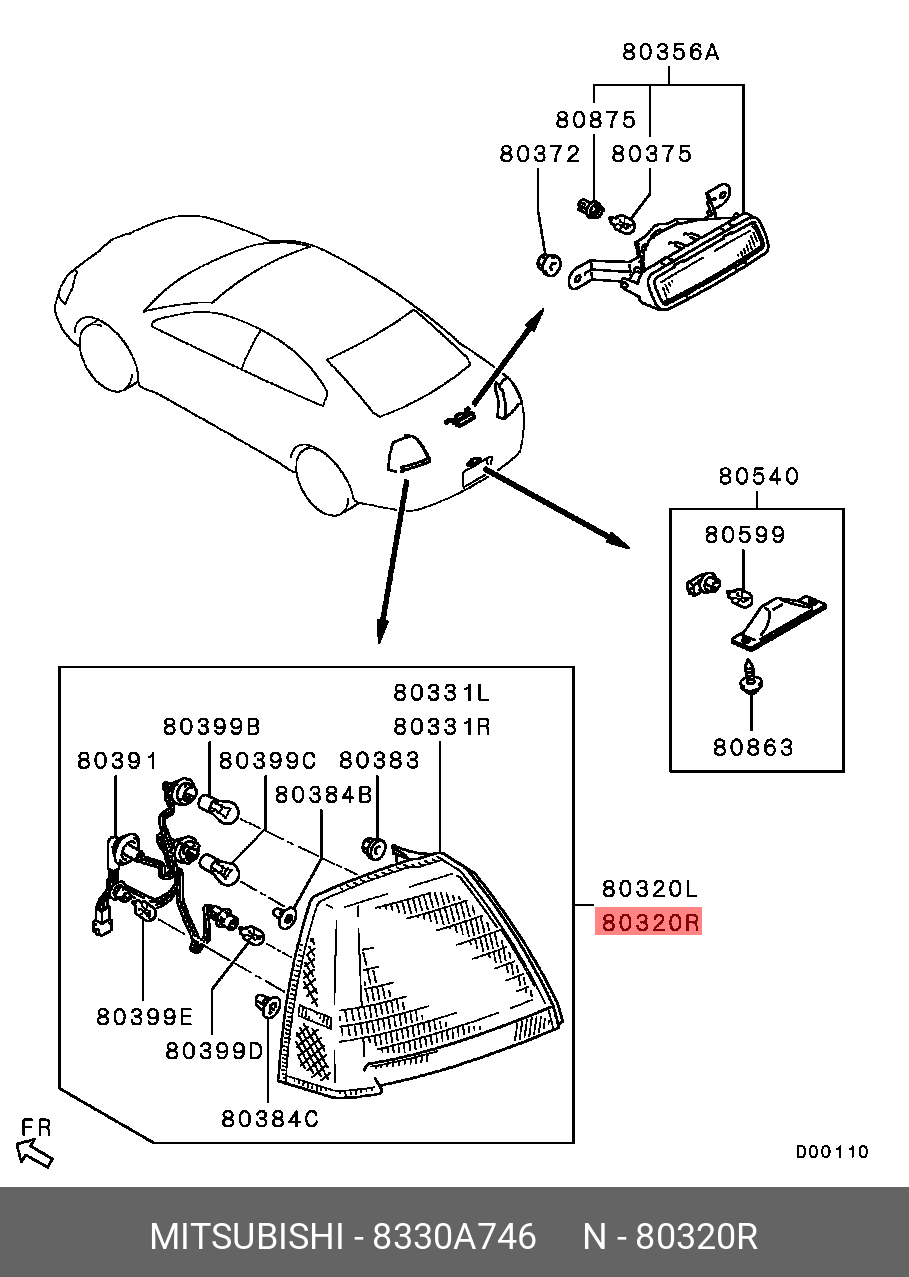 80356A
80875
80372
80375
80540
80599
80863
80331L
80331R
80399B
80391
80399C
80383
80384B
80320L
80320R
80399E
80399D
80384C
FR
D00110
MITSUBISHI - 8330A746 N - 80320R