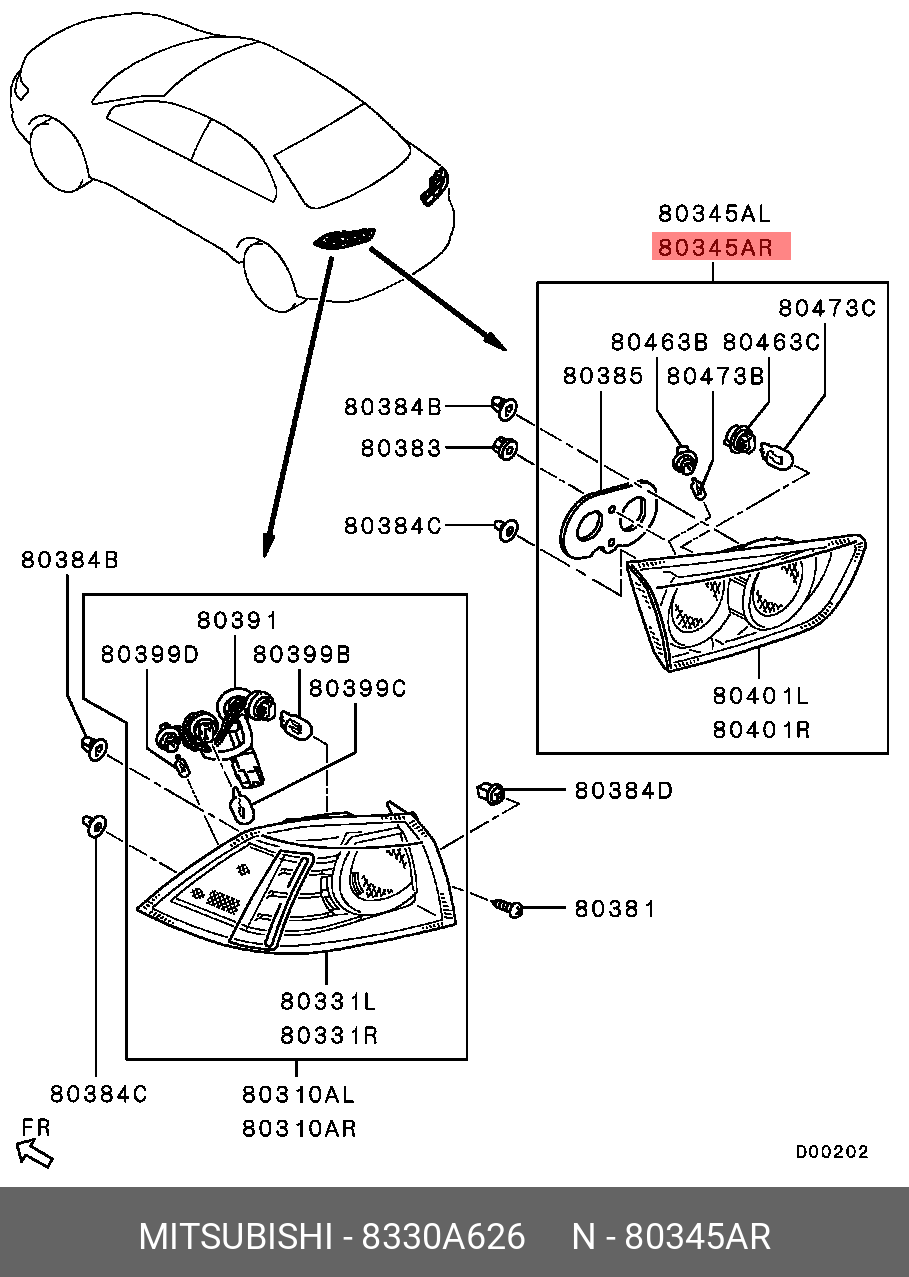 80345AL
80345AR
80473C
80463B
80463C
80385
80473B
80384B
80383
80384C
80401L
80401R
80384B
80391
80399D
80399B
80399C
80384D
80381
80331L
80331R
80384C
80310AL
80310AR
FR
D00202
MITSUBISHI - 8330A626 N - 80345AR