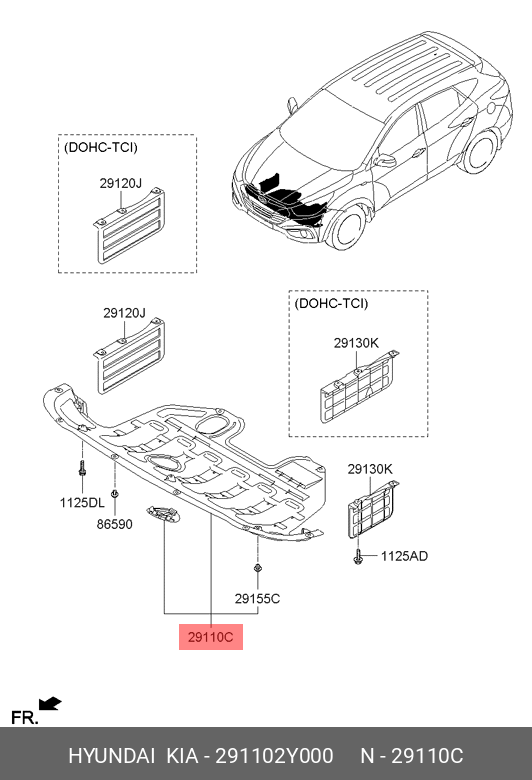 (DOHC-TCI)

29120J

29120J

(DOHC-TCI)

29130K

29130K

1125DL

86590

1125AD

29155C

29110C

FR.

HYUNDAI KIA - 291102Y000 N - 29110C