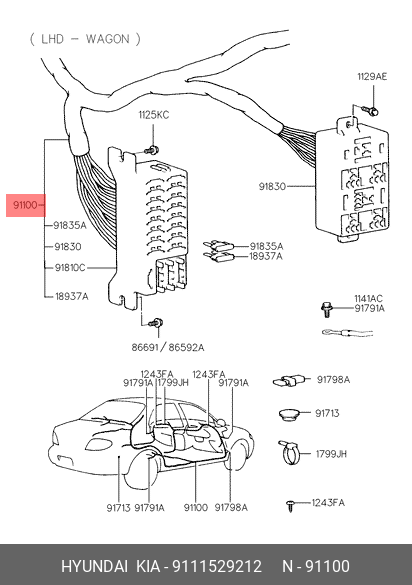 ( LHD - WAGON )

1129AE

1125KC

91830

91100

91835A

91830

91810C

18937A

91835A
18937A

1141AC
91791A

86691 / 86592A

1243FA
91791A
1799JH
1243FA
91791A

91798A

91713

1799JH

1243FA

91713 91791A 91100 91798A

HYUNDAI KIA - 9111529212 N - 91100