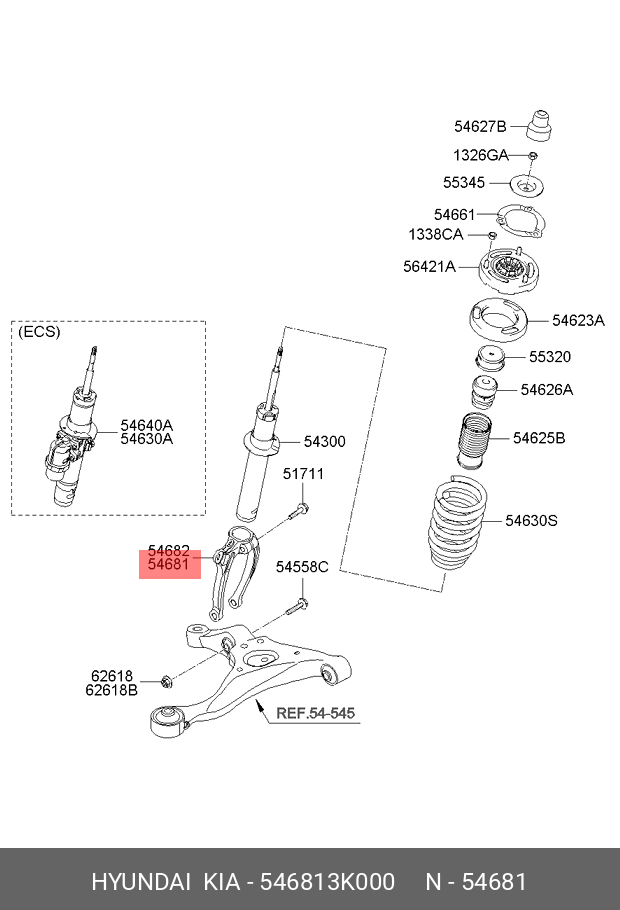 54627B
1326GA
55345
54661
1338CA
56421A
54623A
55320
54626A
54625B
54630S
(ECS)
54640A
54630A
54300
51711
54682
54681
54558C
62618
62618B
REF.54-545

HYUNDAI KIA - 546813K000 N - 54681