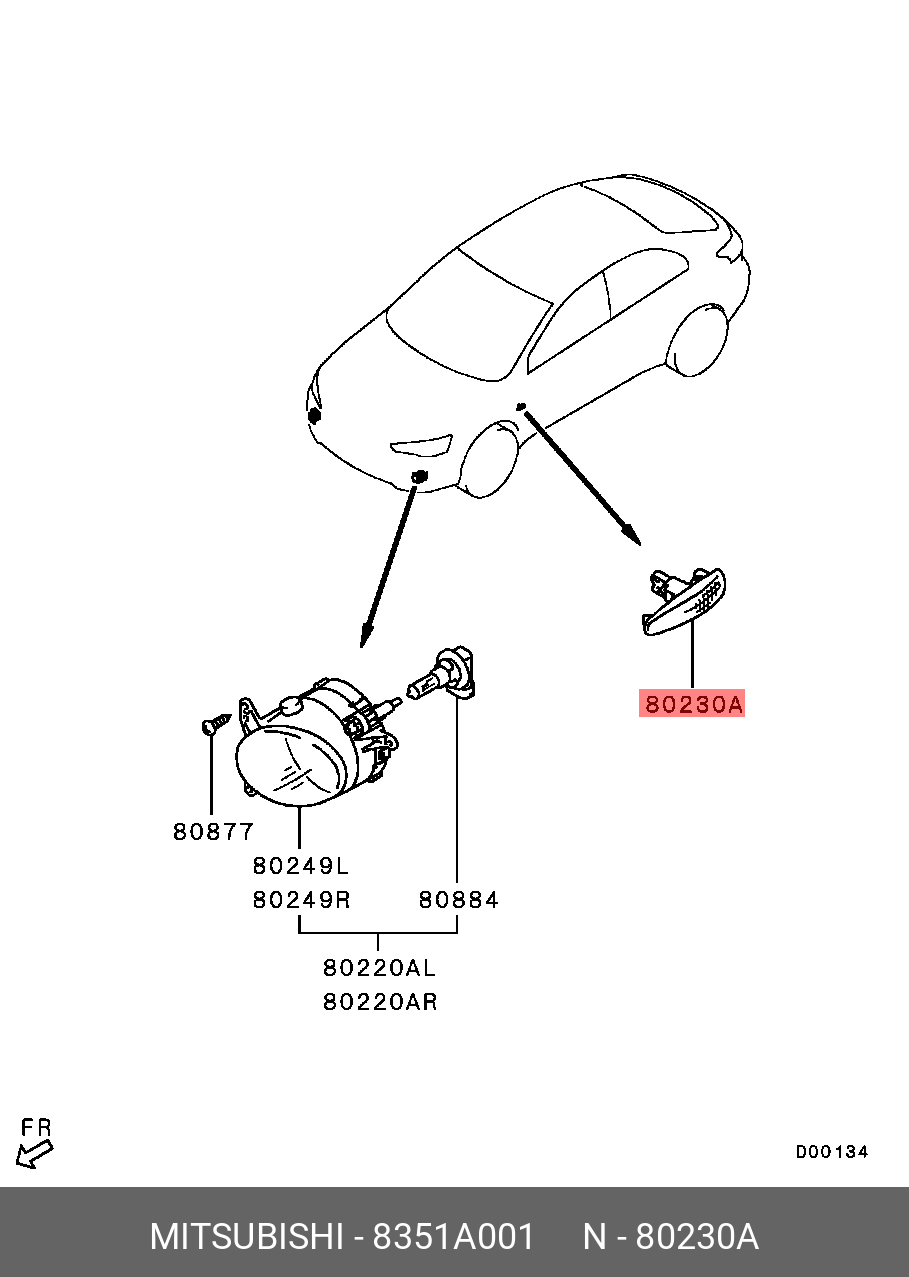 80230A

80877

80249L
80249R

80884

80220AL
80220AR

FR

D00134

MITSUBISHI - 8351A001 N - 80230A