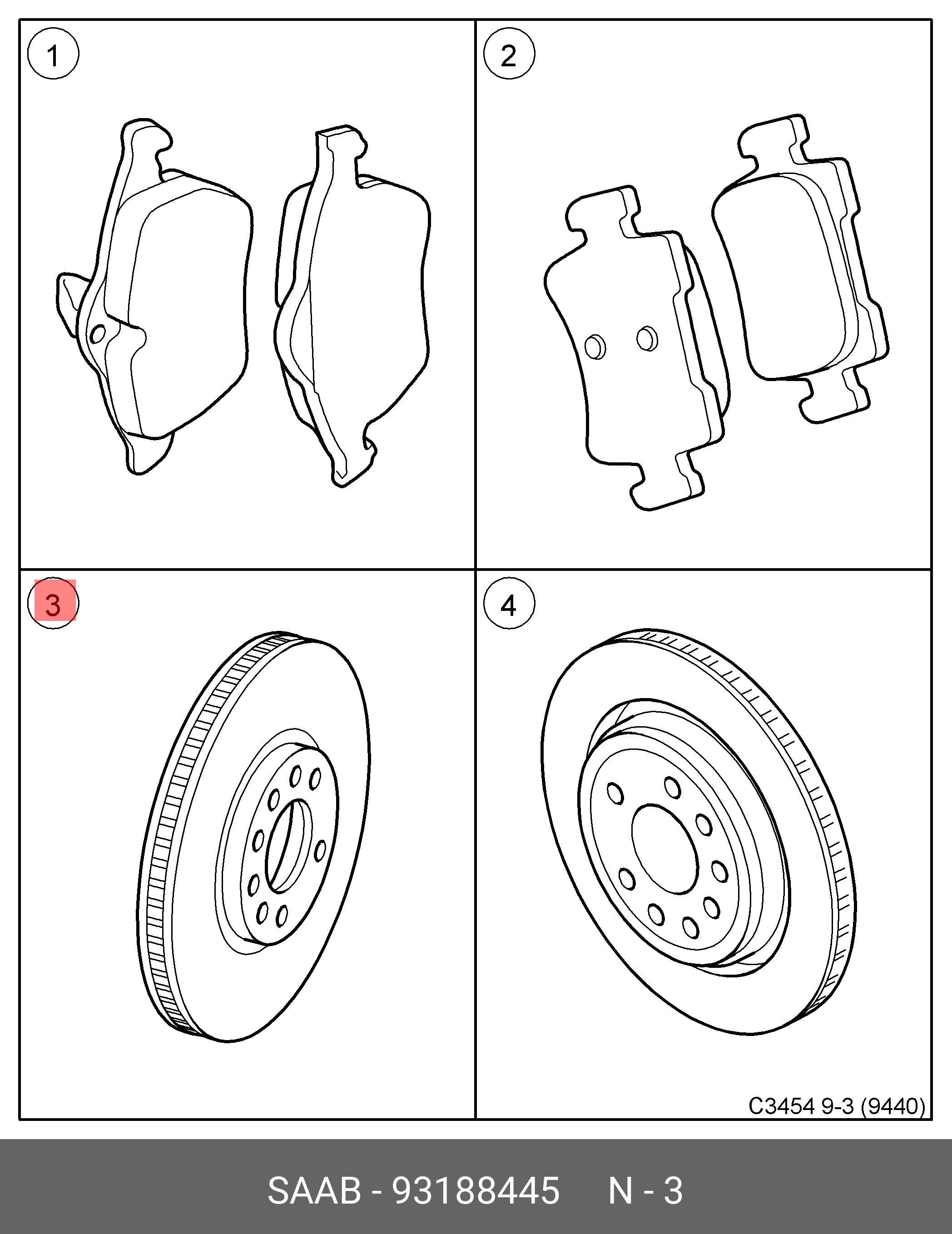 1

2

3

4

C3454 9-3 (9440)

SAAB - 93188445 N - 3