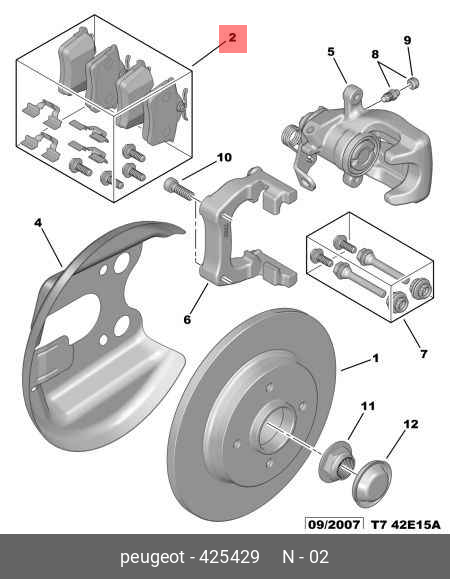 2
5
8
9
10
4
6
7
1
11
12
09/2007 T7 42E15A
peugeot - 425429 N - 02