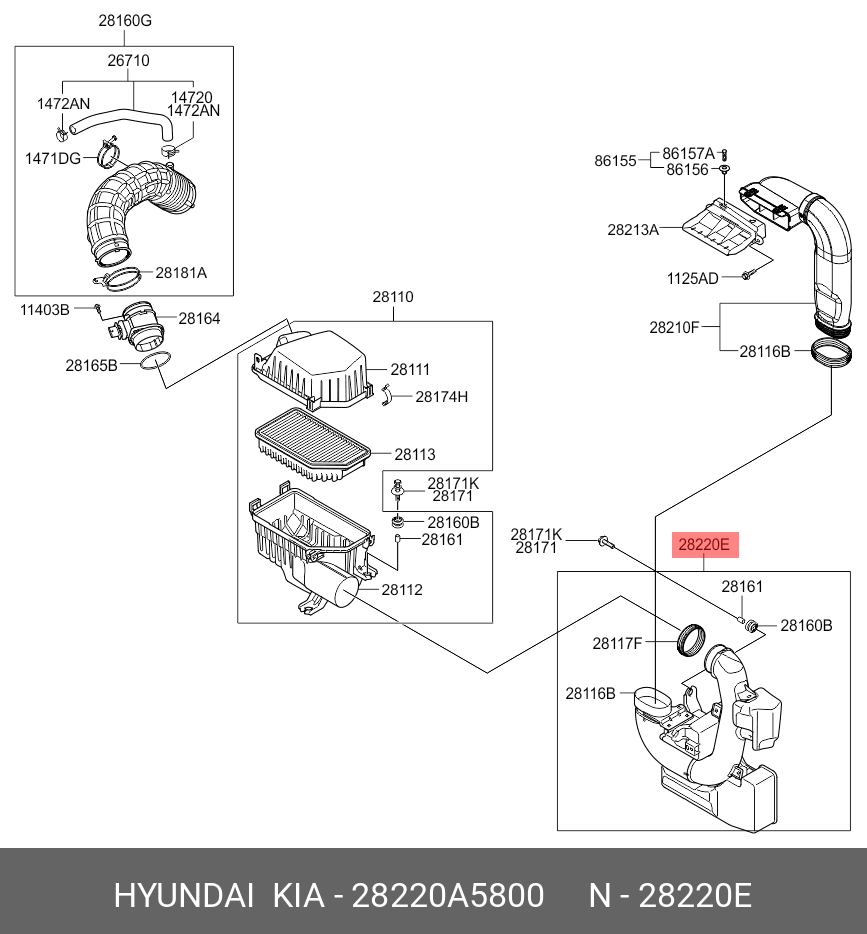 28160G
26710
1472AN
14720
1472AN
1471DG
28181A
11403B
28164
28165B
28110
28111
28174H
28113
28171K
28171
28160B
28161
28112
86155
86157A
86156
28213A
1125AD
28210F
28116B
28171K
28171
28220E
28161
28160B
28117F
28116B

HYUNDAI KIA - 28220A5800 N - 28220E