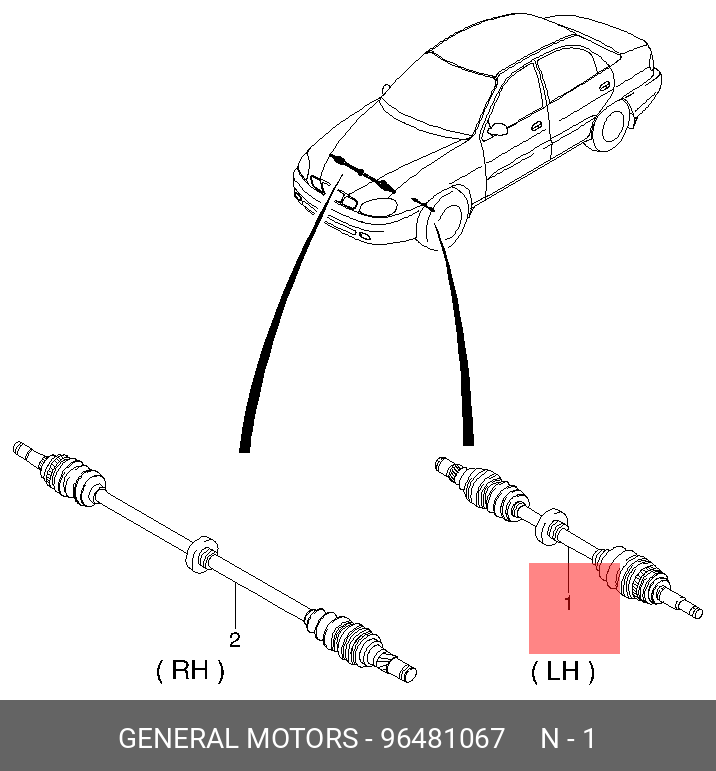 2
( RH )
1
( LH )
GENERAL MOTORS - 96481067 N - 1