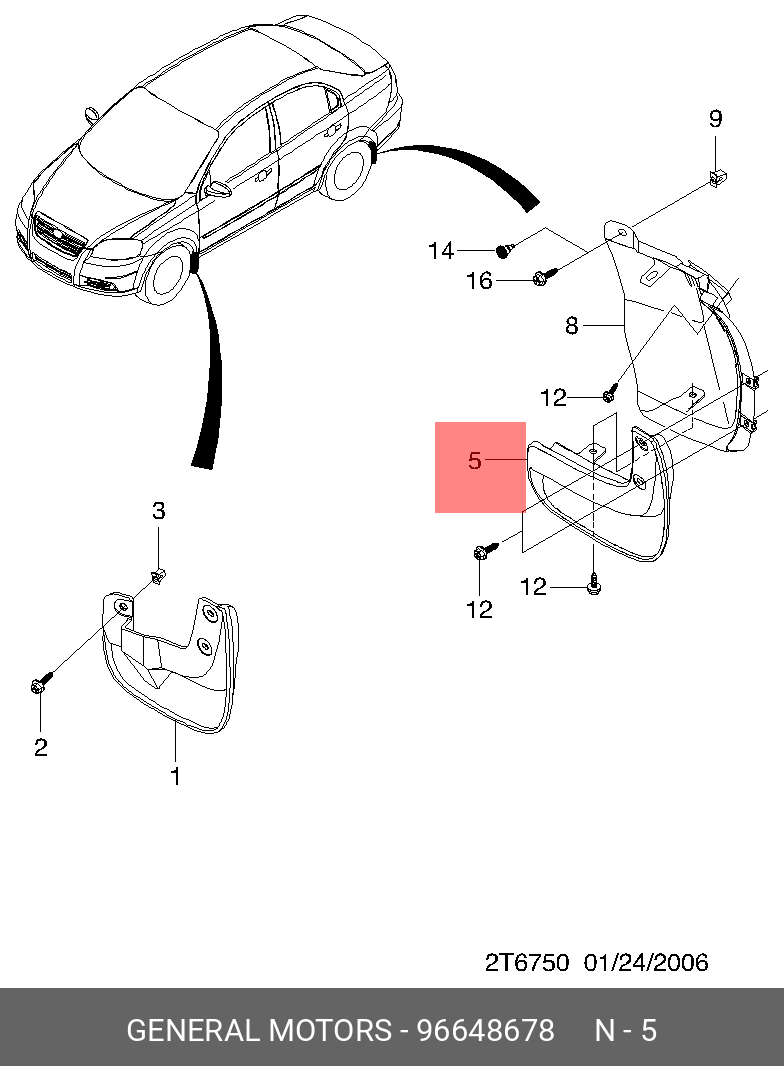 9
14
16
8
12
5
12
12
3
2
1
2T6750 01/24/2006
GENERAL MOTORS - 96648678 N - 5