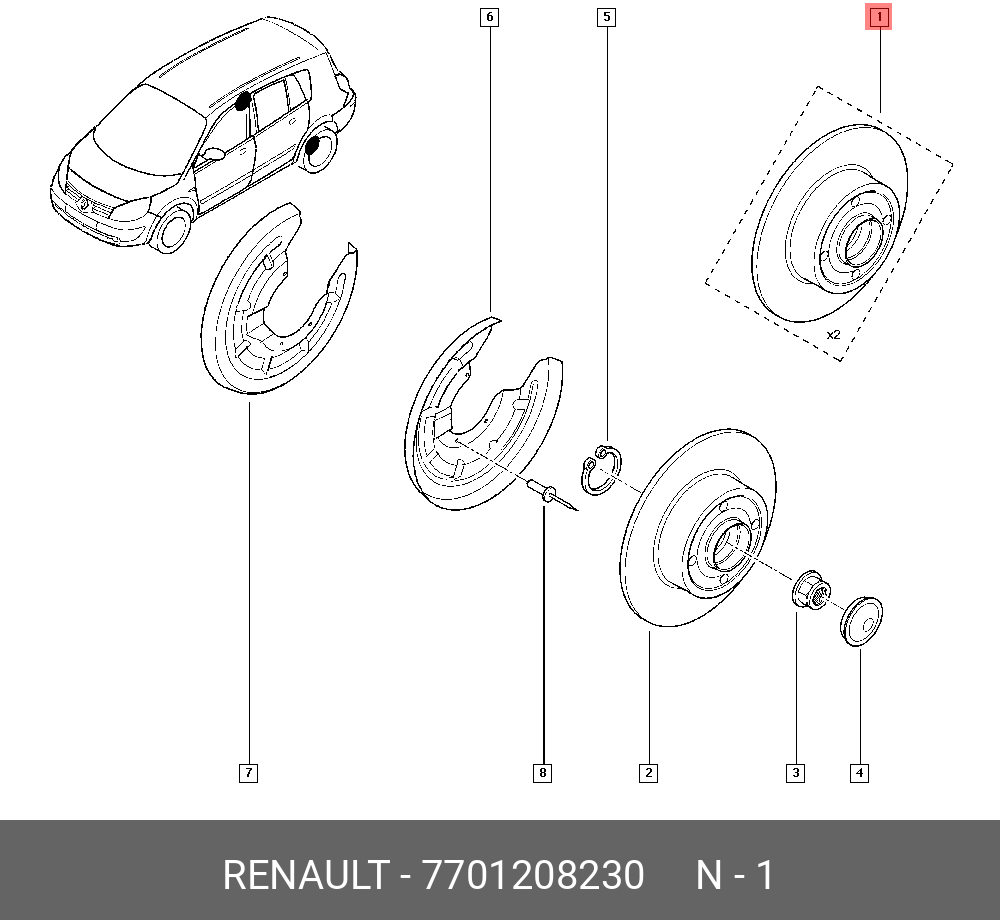 6
5
1
x2
7
8
2
3
4
RENAULT - 7701208230 N - 1