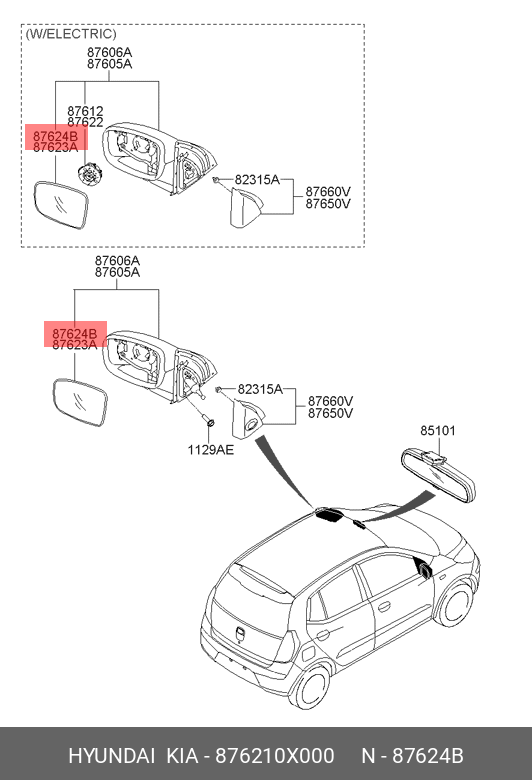 (W/ELECTRIC)
87606A
87605A
87612
87622
87624B
87623A
82315A
87660V
87650V

87606A
87605A
87624B
87623A
82315A
87660V
87650V
1129AE
85101

HYUNDAI KIA - 876210X000 N - 87624B