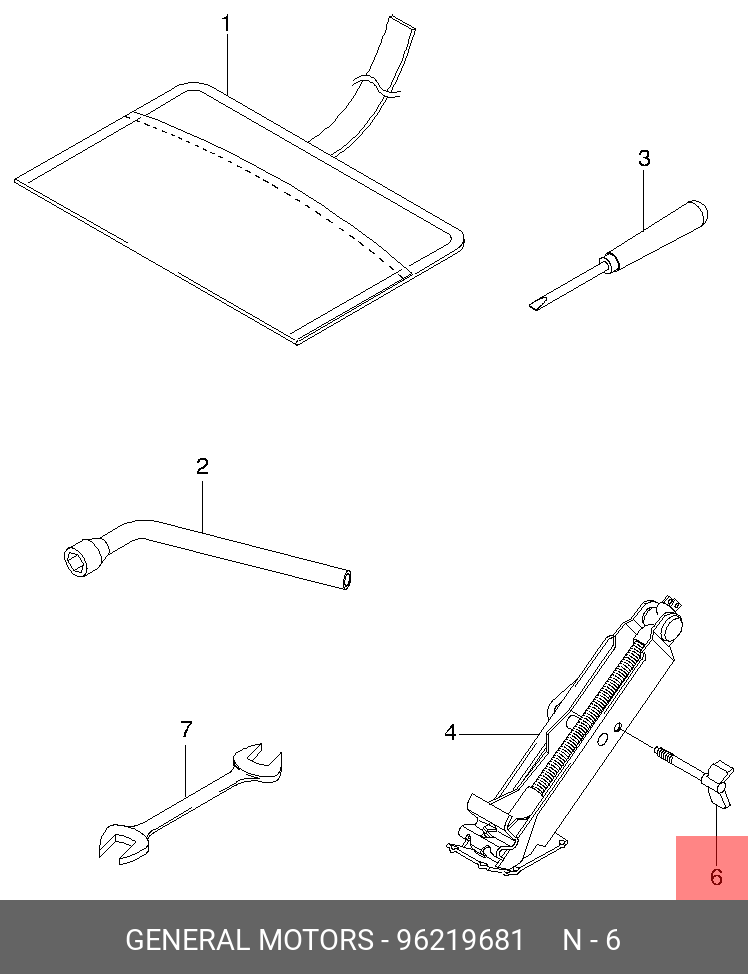 1

3

2

7

4

6

GENERAL MOTORS - 96219681 N - 6