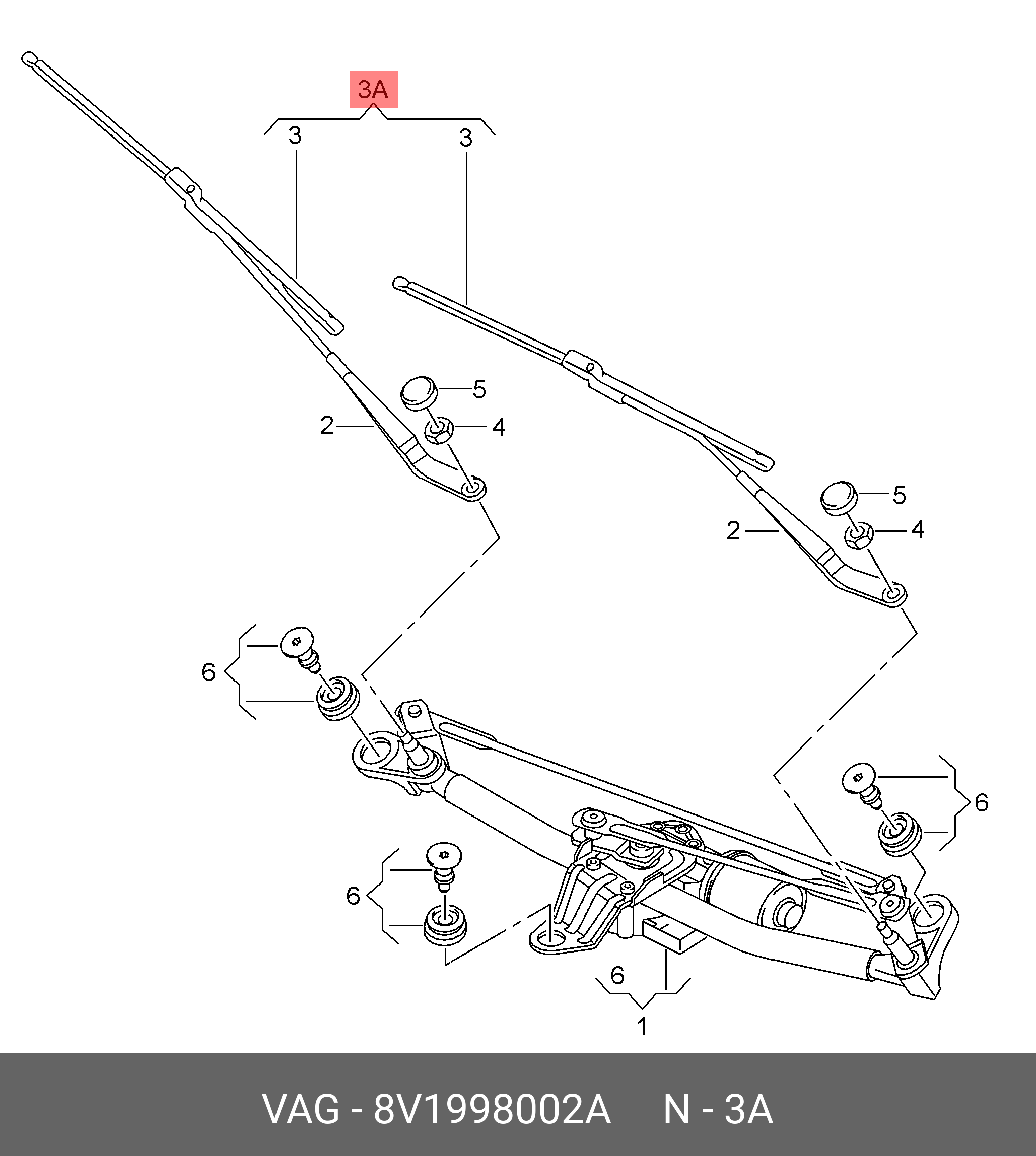 3A
3
3
5
2
4
5
2
4
6
6
6
6
1

VAG - 8V1998002A N - 3A