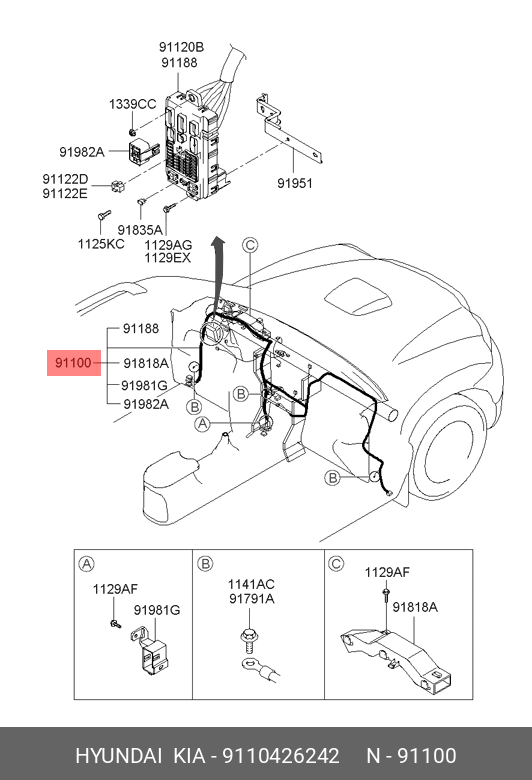 91120B
91188
1339CC
91982A
91122D
91122E
91951
91835A
1125KC
1129AG
1129EX
C
91188
91100
91818A
91981G
91982A
B
B
A
B

A
1129AF
91981G

B
1141AC
91791A

C
1129AF
91818A

HYUNDAI KIA - 9110426242 N - 91100