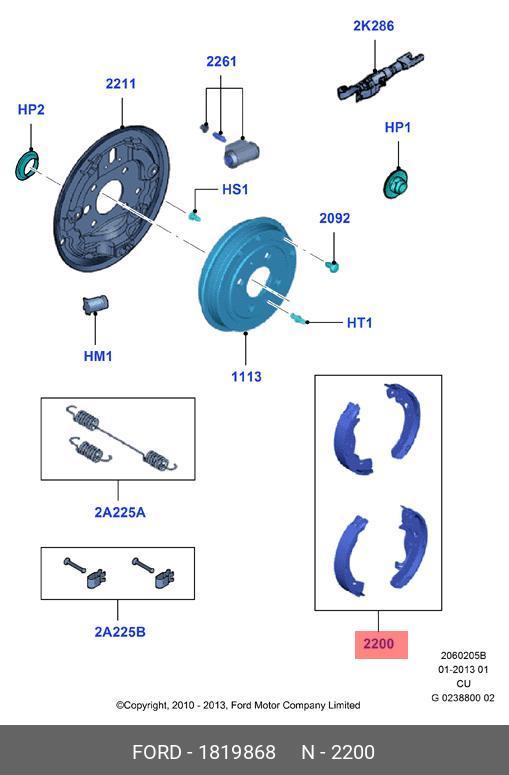 2K286

2261

2211

HP2

HP1

HS1

2092

HT1

HM1

1113

2A225A

2A225B

2200

2060205B
01-2013 01
CU
G 0238800 02

©Copyright, 2010 - 2013, Ford Motor Company Limited

FORD - 1819868 N - 2200