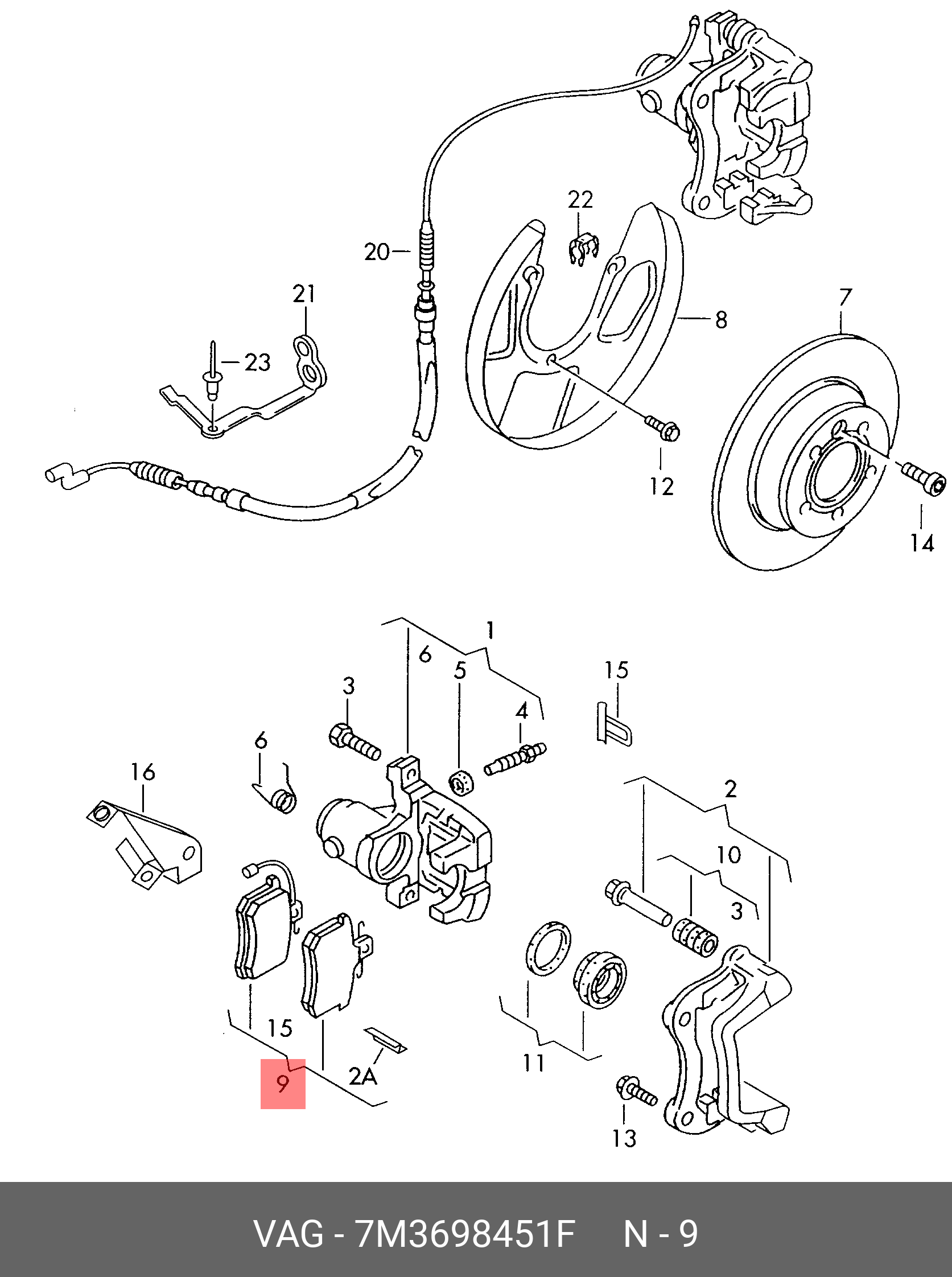 22
20
21
23
8
7
12
14
1
6
5
3
4
15
6
16
2
10
3
15
9
2A
11
13

VAG - 7M3698451F N - 9