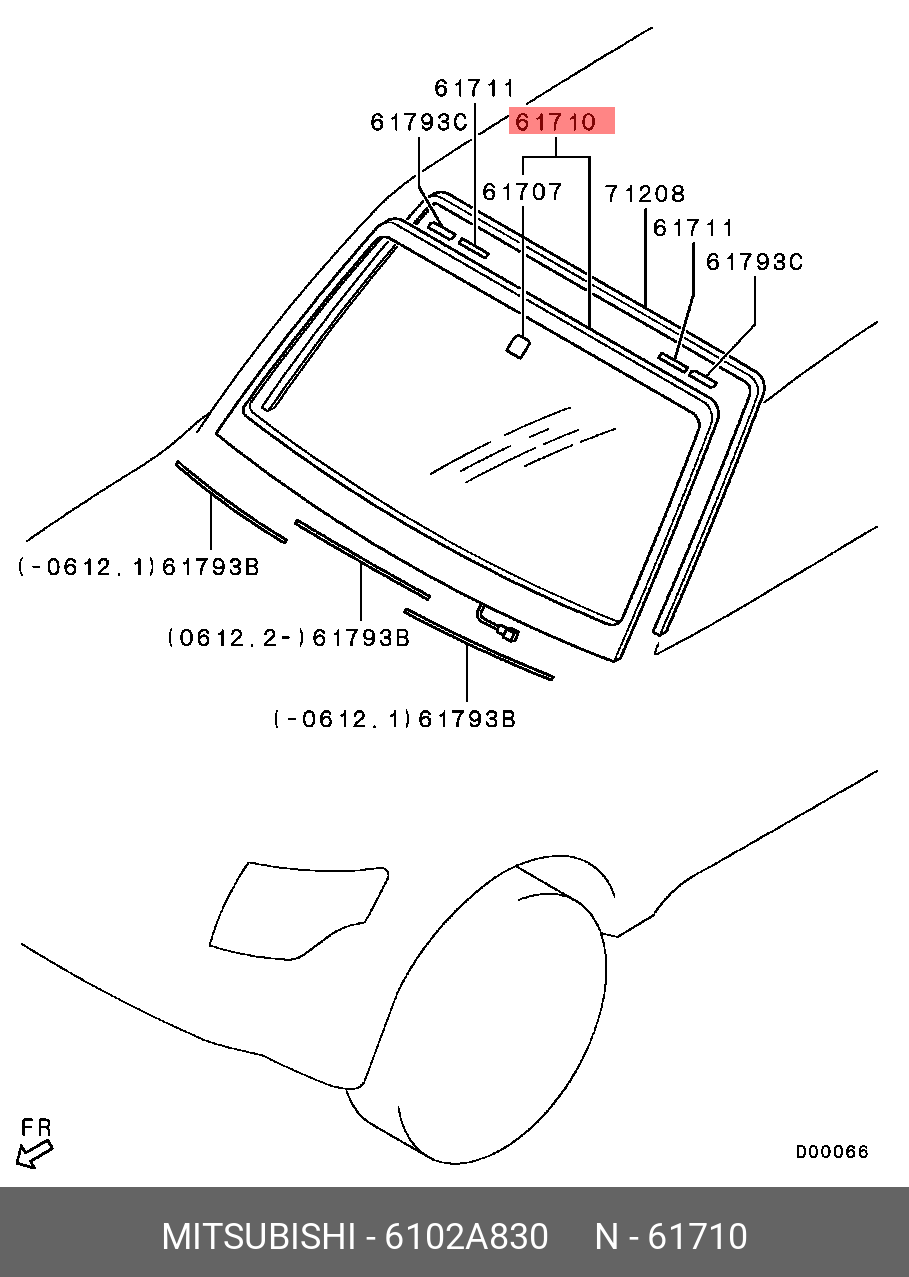 61711
61793C
61710
61707
71208
61711
61793C
(-0612.1)61793B
(0612.2-)61793B
(-0612.1)61793B
FR
D00066
MITSUBISHI - 6102A830 N - 61710