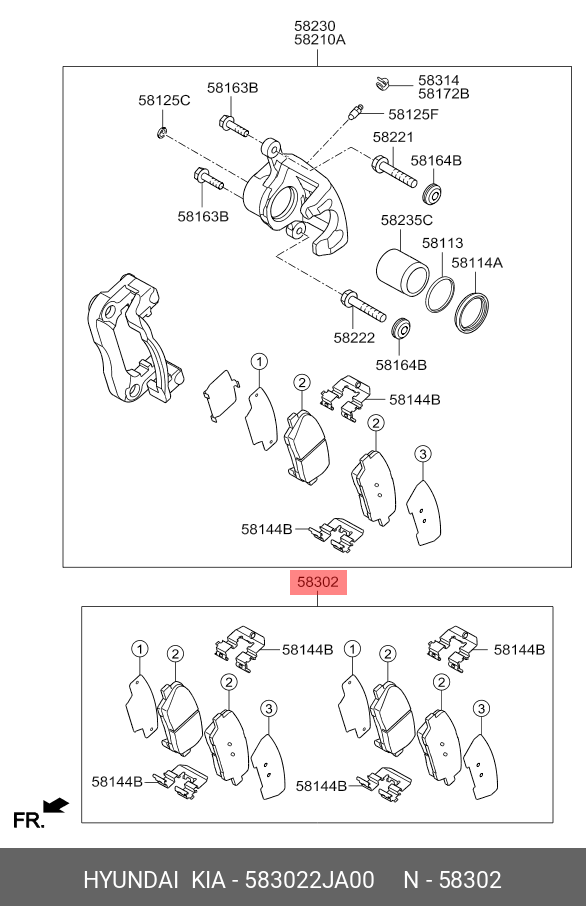 58230
58210A

58125C
58163B
58314
58172B
58125F
58221
58164B
58163B
58235C
58113
58114A
58222
58164B
1
2
58144B
2
3
58144B

58302

1
2
58144B
2
3
58144B
1
2
58144B
2
3
58144B

FR.

HYUNDAI KIA - 583022JA00 N - 58302