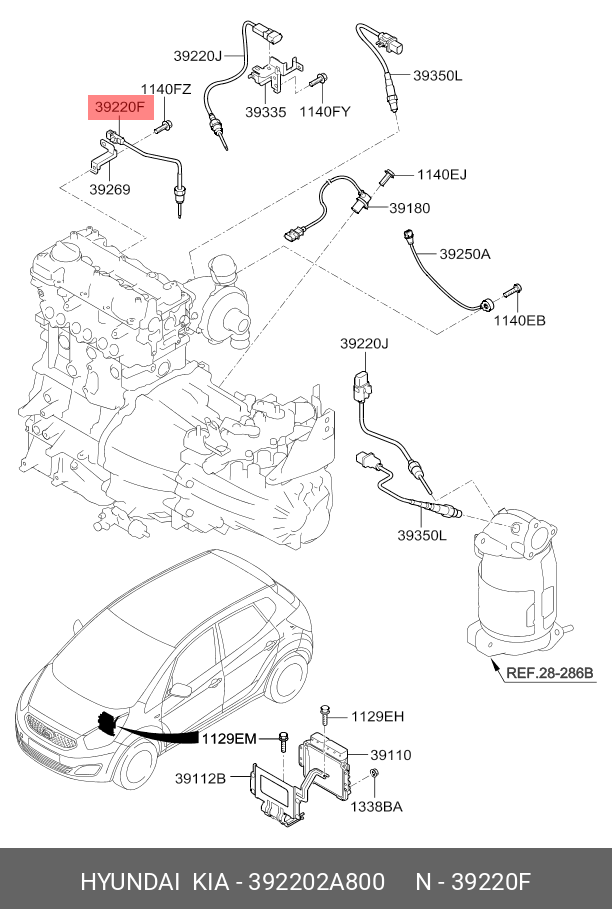 39220J
39350L
1140FZ
39220F
39335
1140FY
39269
1140EJ
39180
39250A
1140EB
39220J
39350L
REF.28-286B
1129EH
1129EM
39110
39112B
1338BA

HYUNDAI KIA - 392202A800 N - 39220F