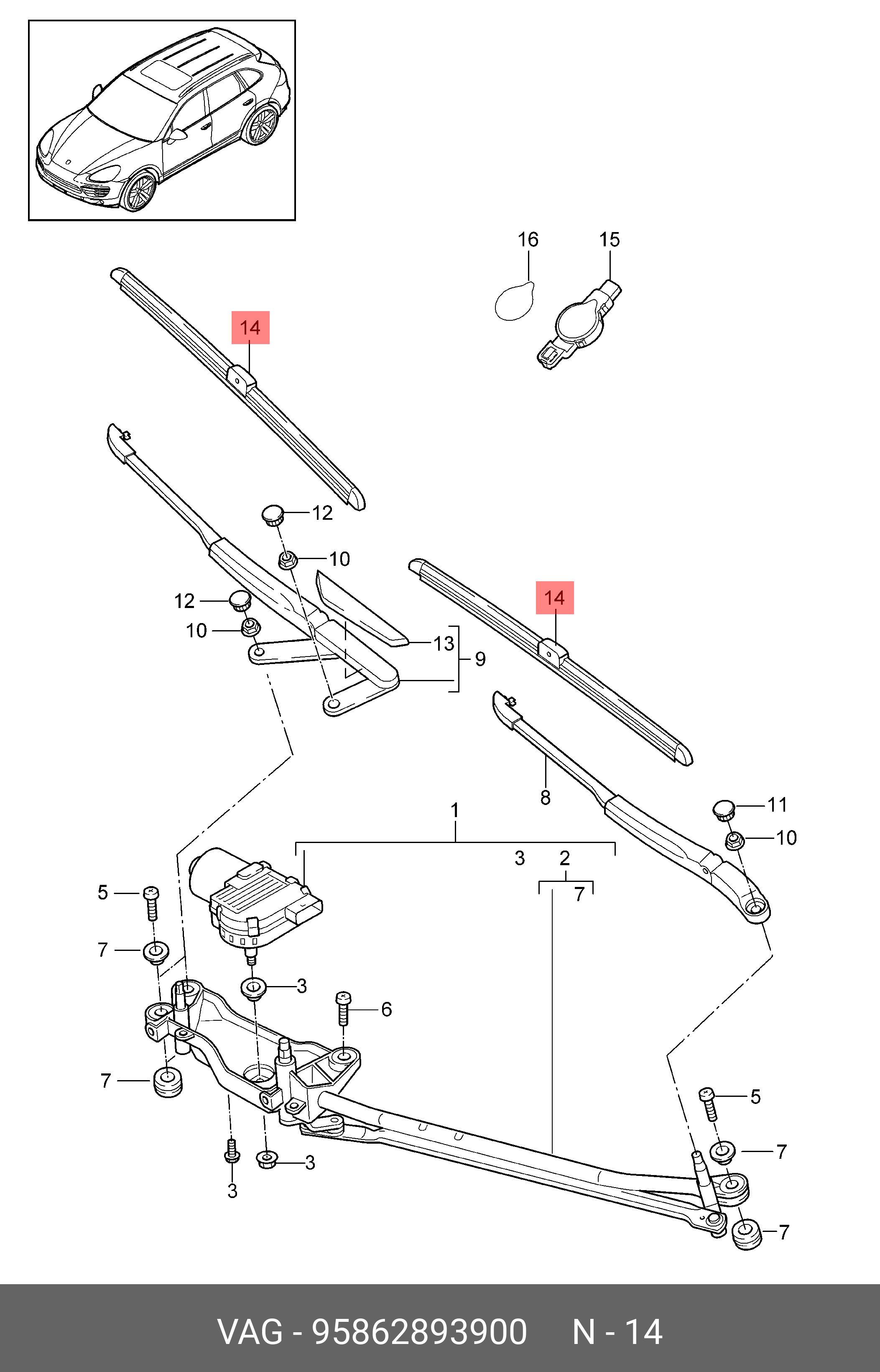 16
15
14
12
10
12
10
13
9
14
8
11
10
1
3
2
7
5
7
3
6
7
3
3
5
7
7
VAG - 95862893900 N - 14