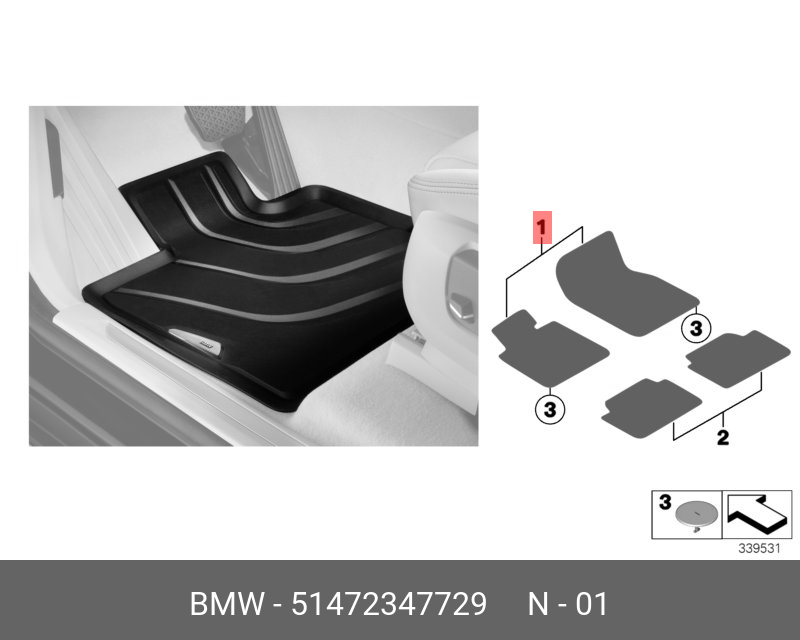 1

3

3

2

3

339531

BMW - 51472347729 N - 01