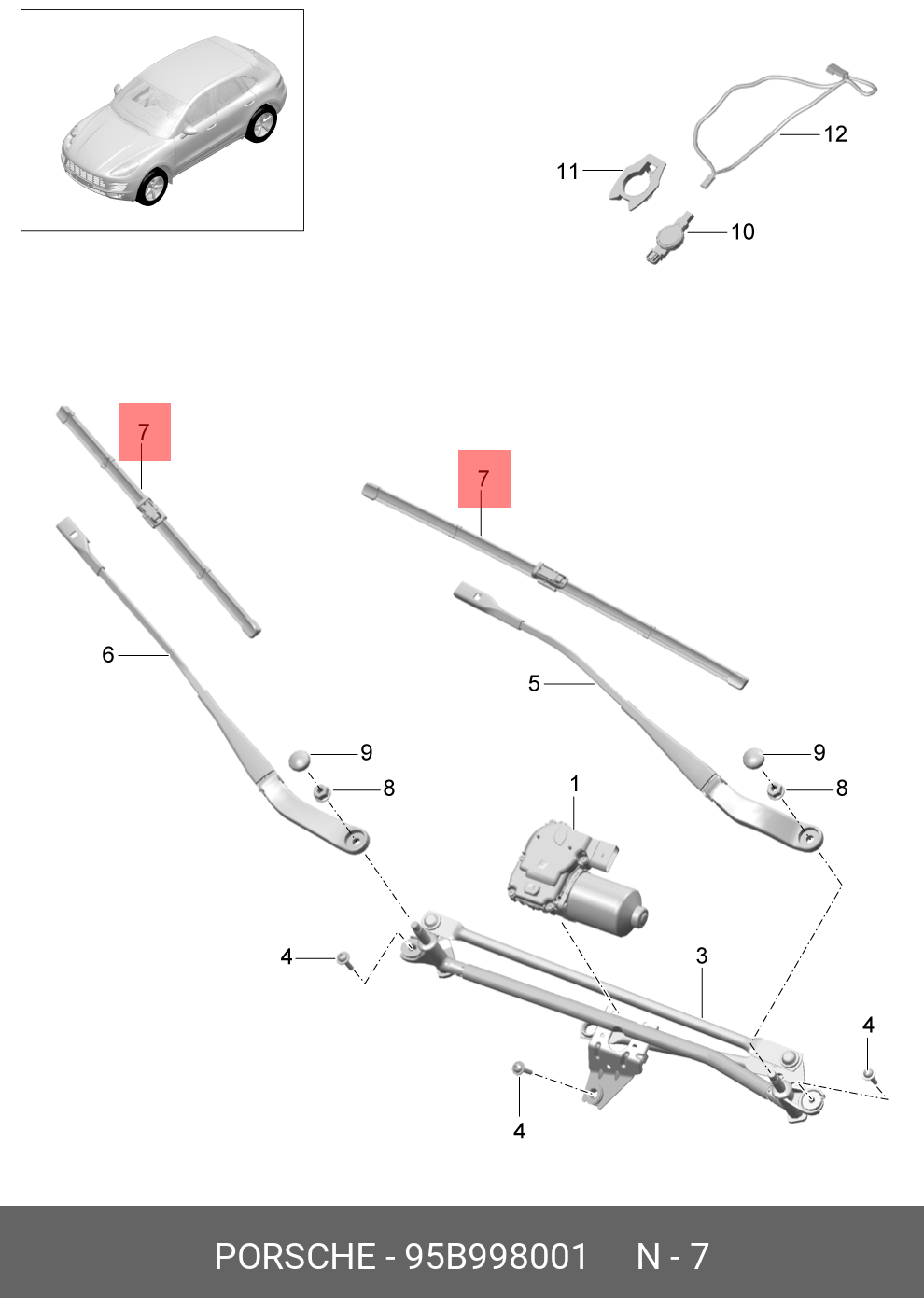 12
11
10
7
7
6
5
9
8
9
8
1
4
3
4
4
PORSCHE - 95B998001 N - 7