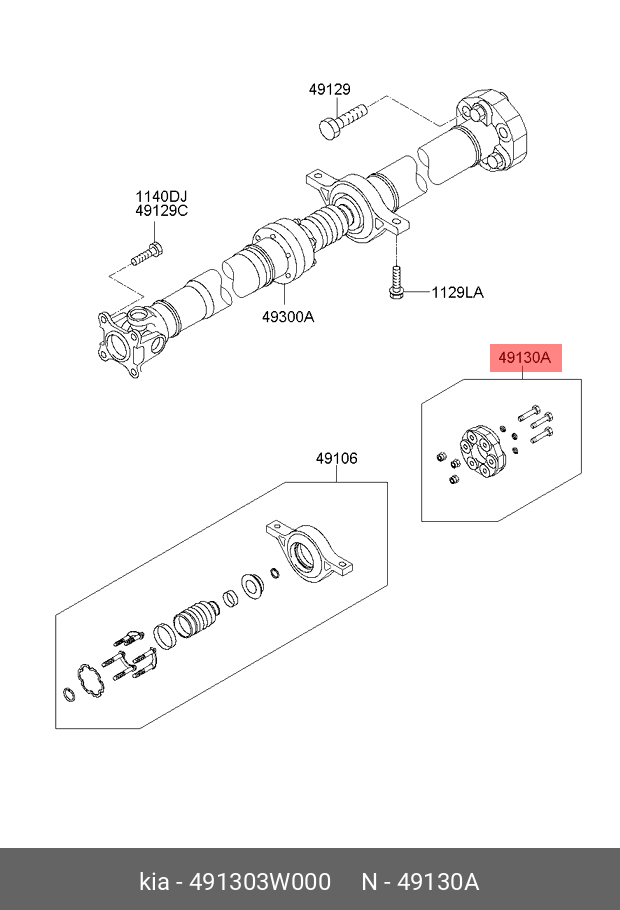 49129

1140DJ
49129C

49300A

1129LA

49130A

49106

kia - 491303W000 N - 49130A