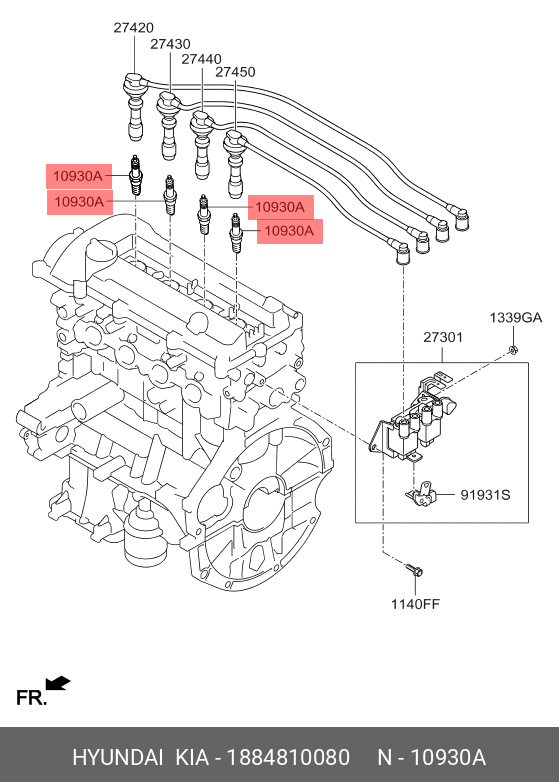 27420
27430
27440
27450
10930A
10930A
10930A
10930A
1339GA
27301
91931S
1140FF
FR.
HYUNDAI KIA - 1884810080 N - 10930A