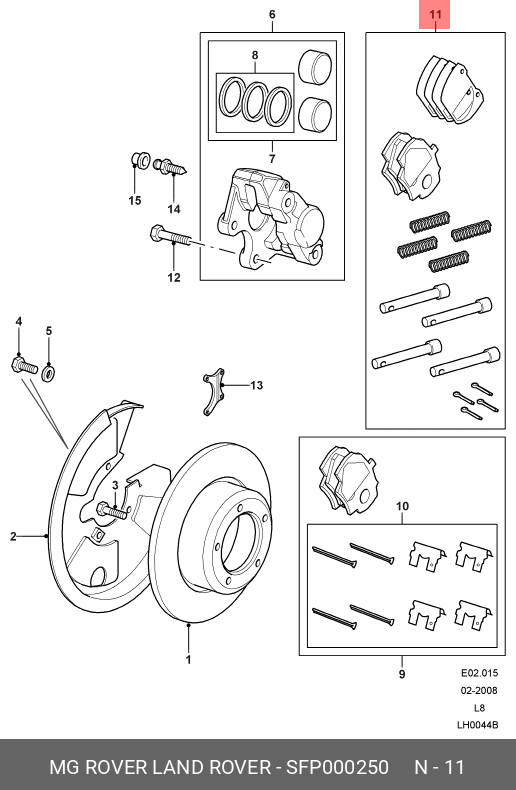 6
11
8
7
15
14
12
4
5
13
3
2
1
10
9
E02.015
02-2008
L8
LH0044B
MG ROVER LAND ROVER - SFP000250 N - 11