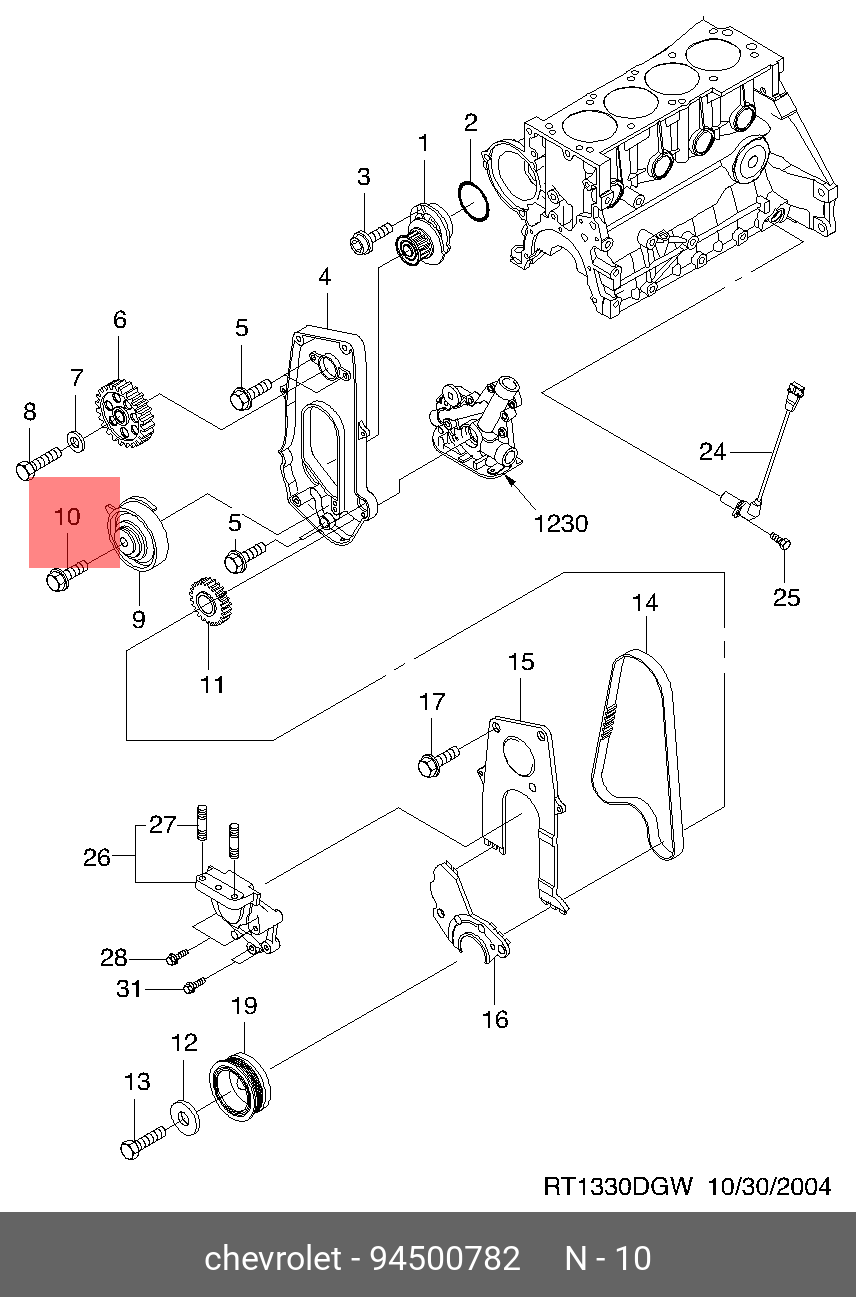 1
2
3
4
5
6
7
8
10
9
5
11
1230
24
25
14
15
17
27
26
28
31
16
19
12
13
RT1330DGW 10/30/2004
chevrolet - 94500782 N - 10