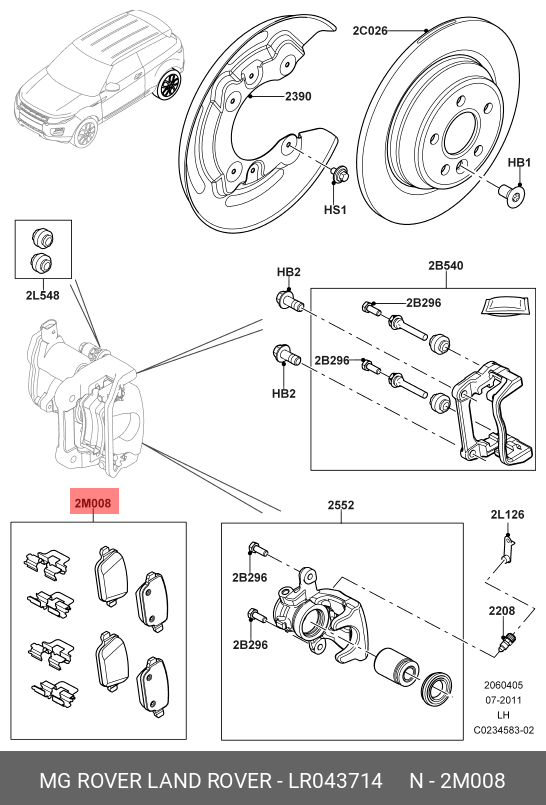 2C026

2390

HB1

HS1

2L548

HB2

2B540

2B296

2B296

HB2

2M008

2552

2L126

2B296

2208

2B296

2060405
07-2011
LH
C0234583-02

MG ROVER LAND ROVER - LR043714 N - 2M008