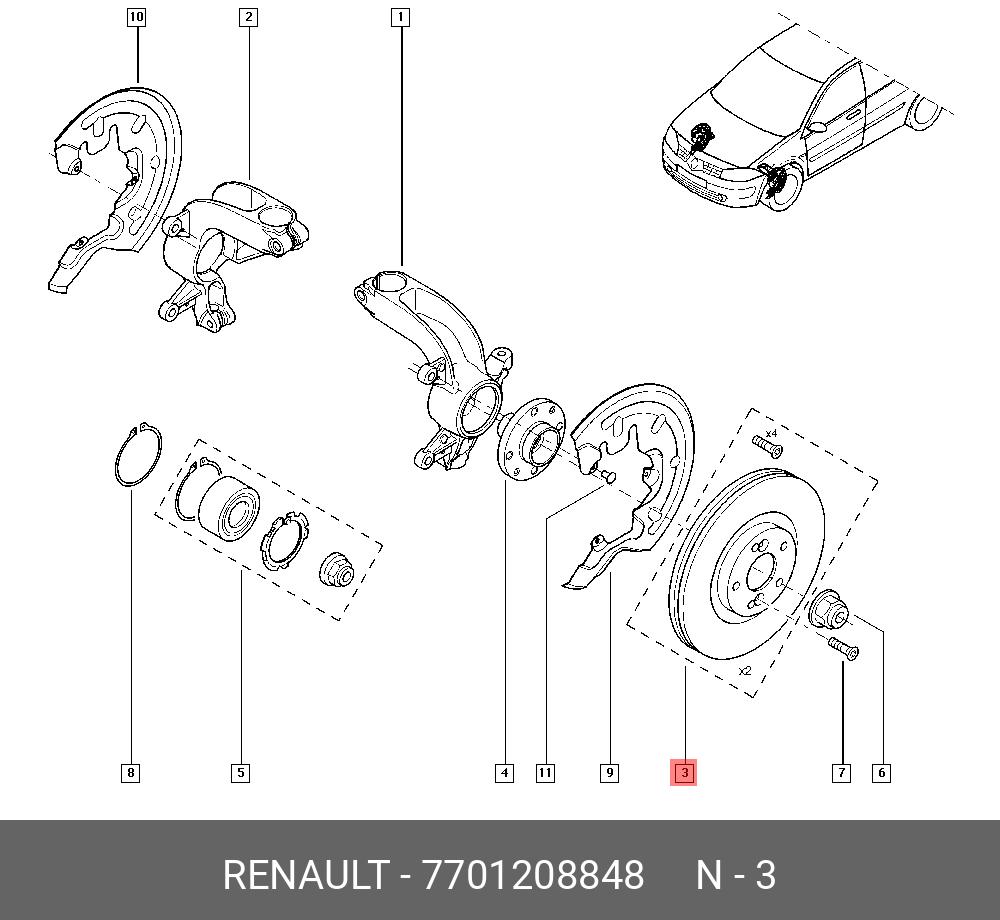 10
2
1
x4
x2
8
5
4
11
9
3
7
6

RENAULT - 7701208848 N - 3