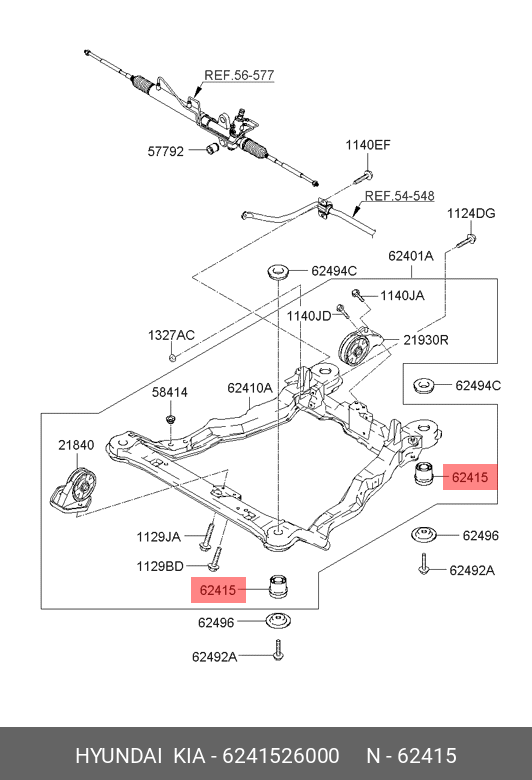 REF.56-577

57792

1140EF

REF.54-548

1124DG

62401A

62494C

1140JA

1140JD

1327AC

21930R

62494C

58414

62410A

21840

62415

1129JA

62496

1129BD

62492A

62415

62496

62492A

HYUNDAI KIA - 6241526000 N - 62415