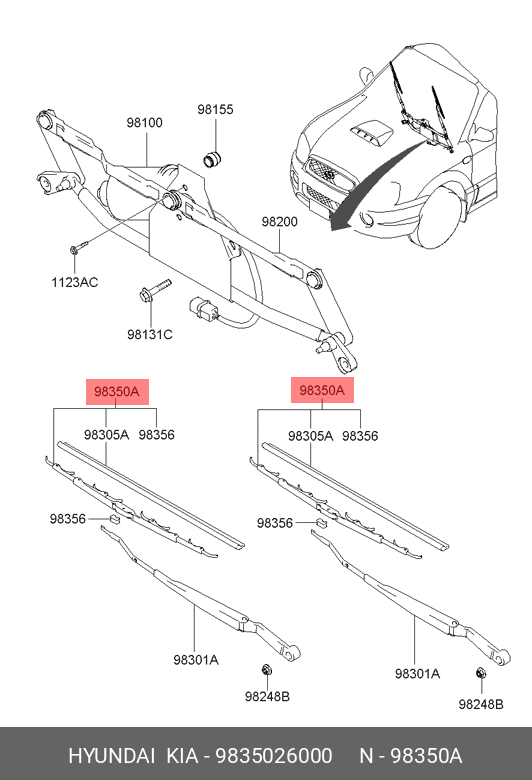 98100
98155
98200
1123AC
98131C
98350A
98305A
98356
98356
98301A
98248B
98350A
98305A
98356
98356
98301A
98248B
HYUNDAI KIA - 9835026000 N - 98350A