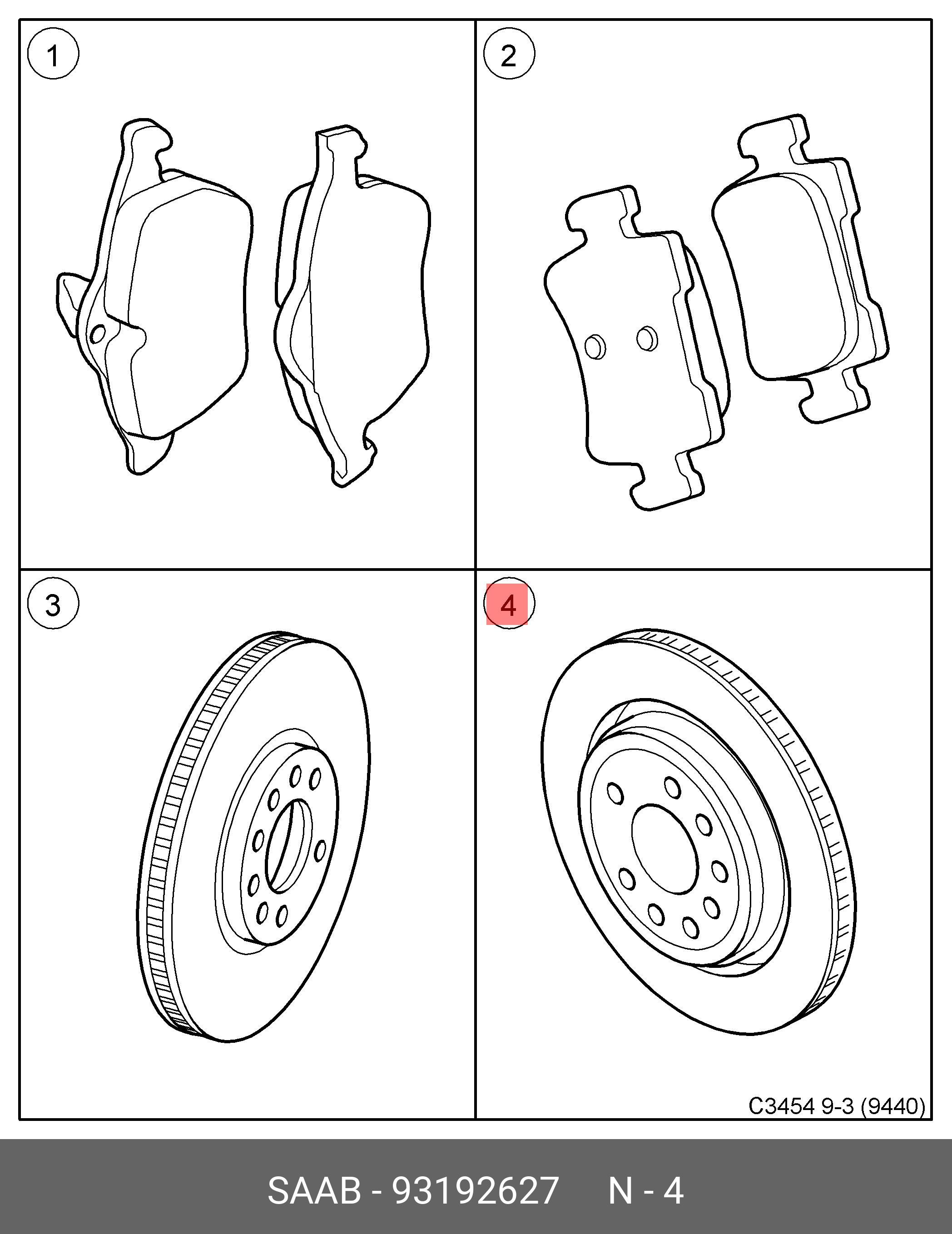 1

2

3

4

C3454 9-3 (9440)

SAAB - 93192627 N - 4