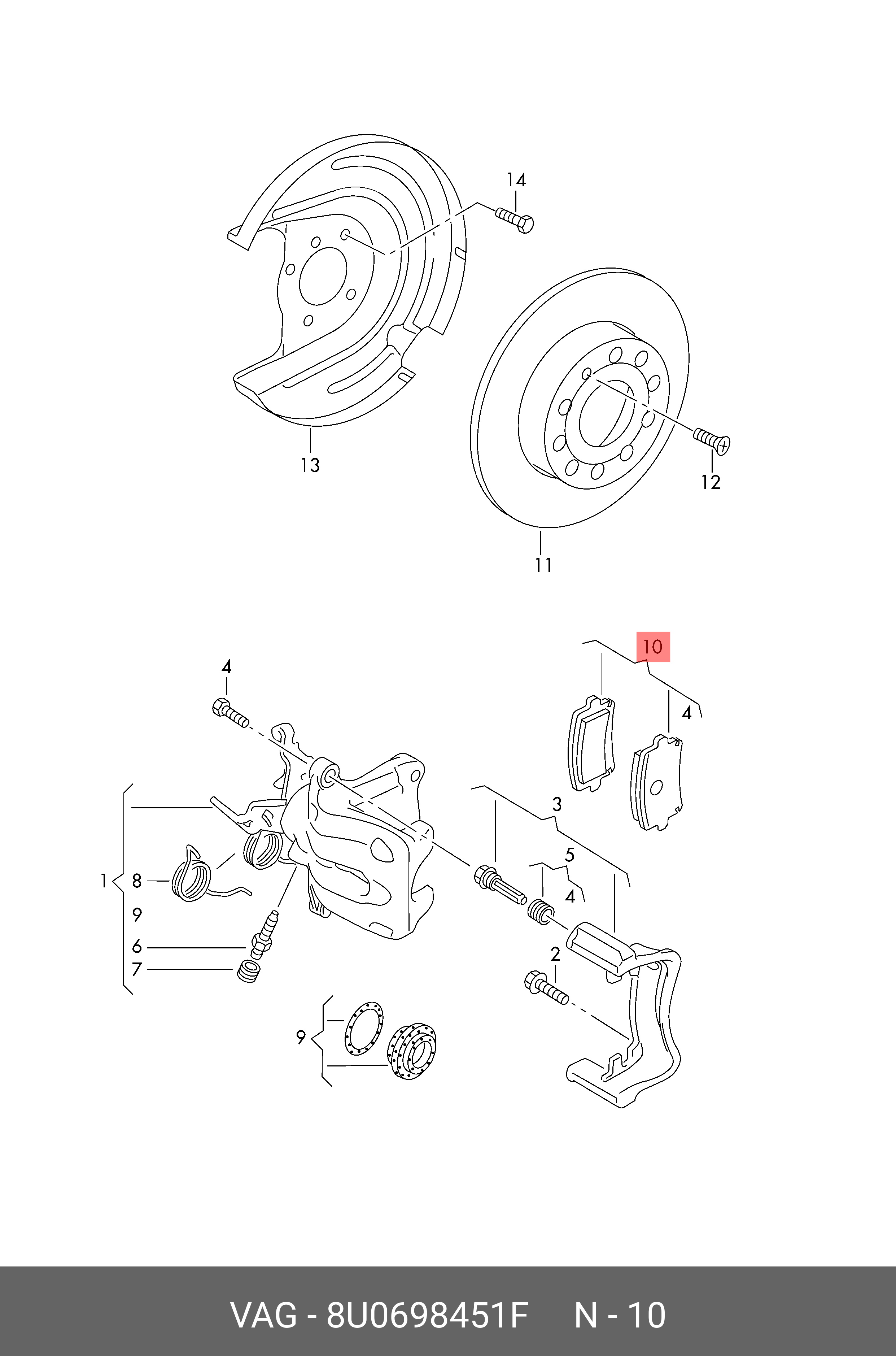 14

13

12

11

10

4

4

3

5

4

1

8

9

6

7

2

9

VAG - 8U0698451F N - 10