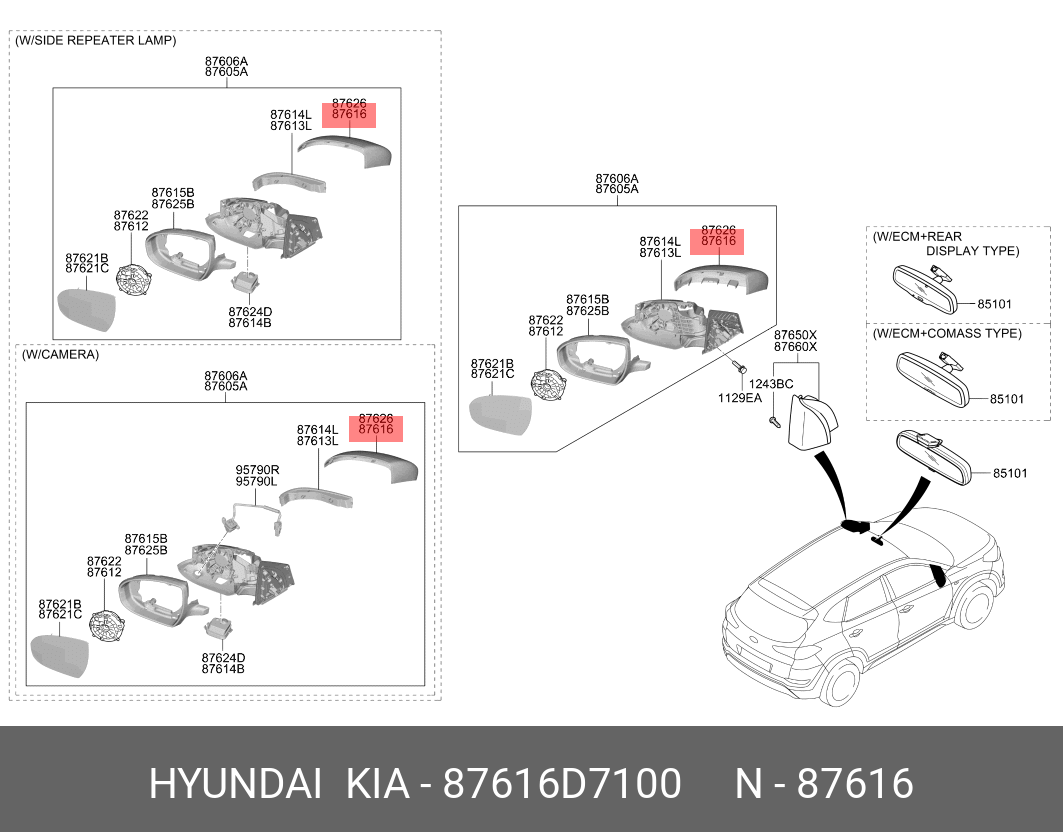 (W/SIDE REPEATER LAMP)

87606A
87605A

87626
87616

87614L
87613L

87615B
87625B

87622
87612

87621B
87621C

87624D
87614B

(W/CAMERA)

87606A
87605A

87626
87616

87614L
87613L

95790R
95790L

87615B
87625B

87622
87612

87621B
87621C

87624D
87614B

87606A
87605A

87626
87616

87614L
87613L

87615B
87625B

87622
87612

87621B
87621C

87650X
87660X

1243BC
1129EA

(W/ECM+REAR
DISPLAY TYPE)

85101

(W/ECM+COMASS TYPE)

85101

85101

HYUNDAI KIA - 87616D7100 N - 87616