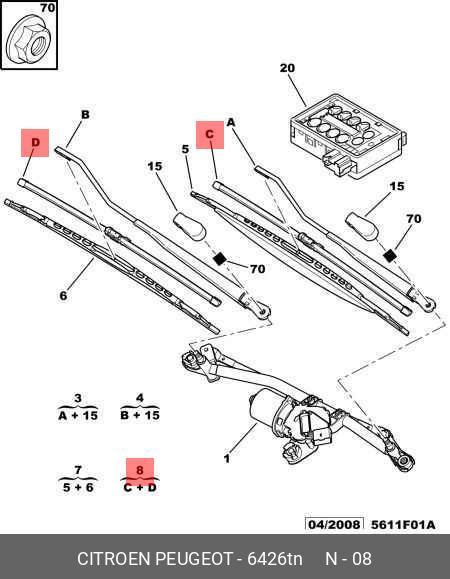 70

20

B

D

C

A

5

15

15

70

70

6

1

3
A + 15

4
B + 15

7
5 + 6

8
C + D

04/2008 5611F01A

CITROEN PEUGEOT - 6426tn N - 08