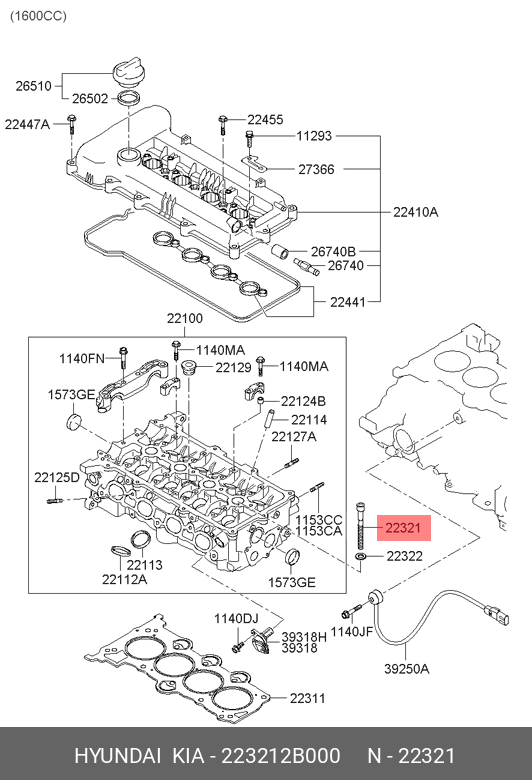 (1600CC)

26510
26502
22447A
22455
11293
27366
22410A
26740B
26740
22441
22100
1140FN
1140MA
22129
1140MA
1573GE
22124B
22114
22127A
22125D
1153CC
1153CA
22321
22322
22113
22112A
1573GE
1140DJ
39318H
39318
1140JF
39250A
22311

HYUNDAI KIA - 223212B000 N - 22321