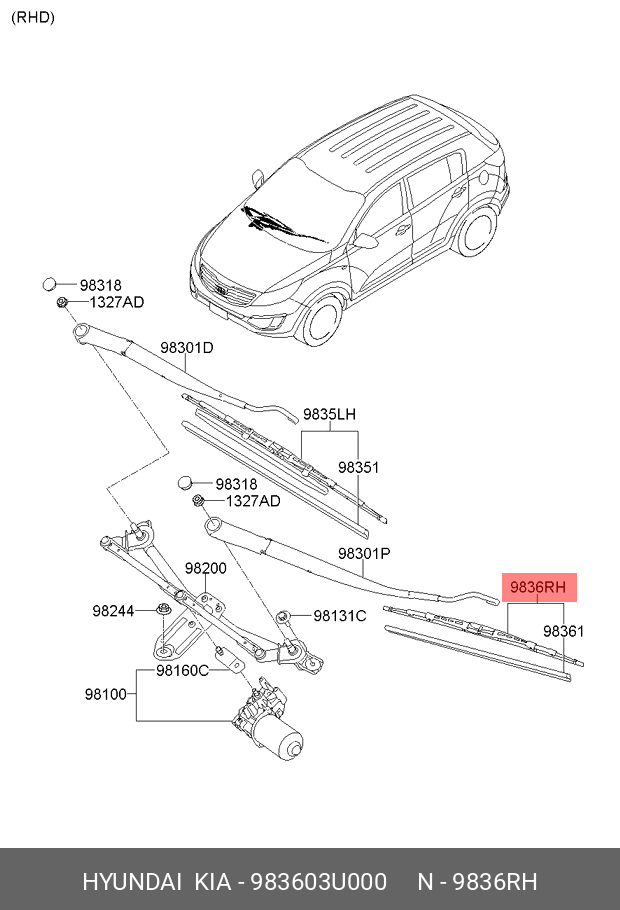 (RHD)

98318
1327AD
98301D
9835LH
98351
98318
1327AD
98301P
98200
9836RH
98244
98131C
98361
98160C
98100

HYUNDAI KIA - 983603U000 N - 9836RH