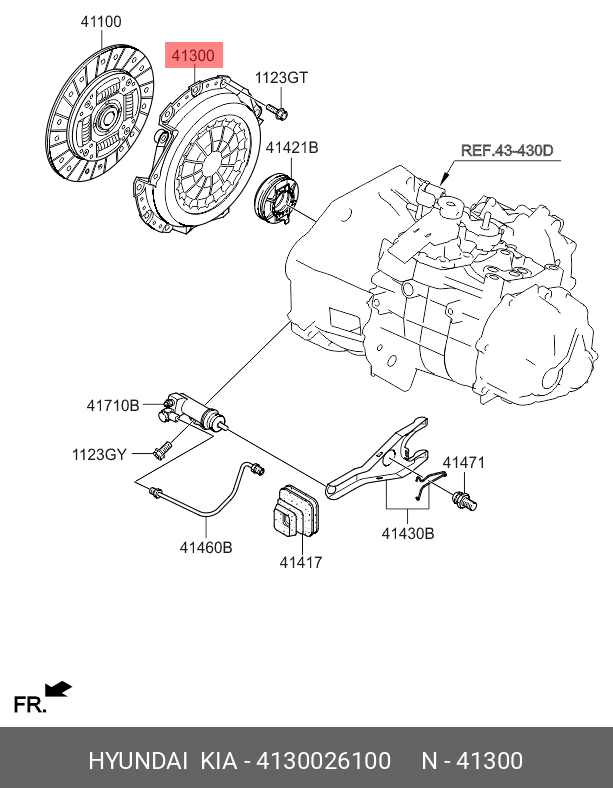 41100
41300
1123GT
41421B
REF.43-430D
41710B
1123GY
41471
41460B
41417
41430B
FR.
HYUNDAI KIA - 4130026100 N - 41300