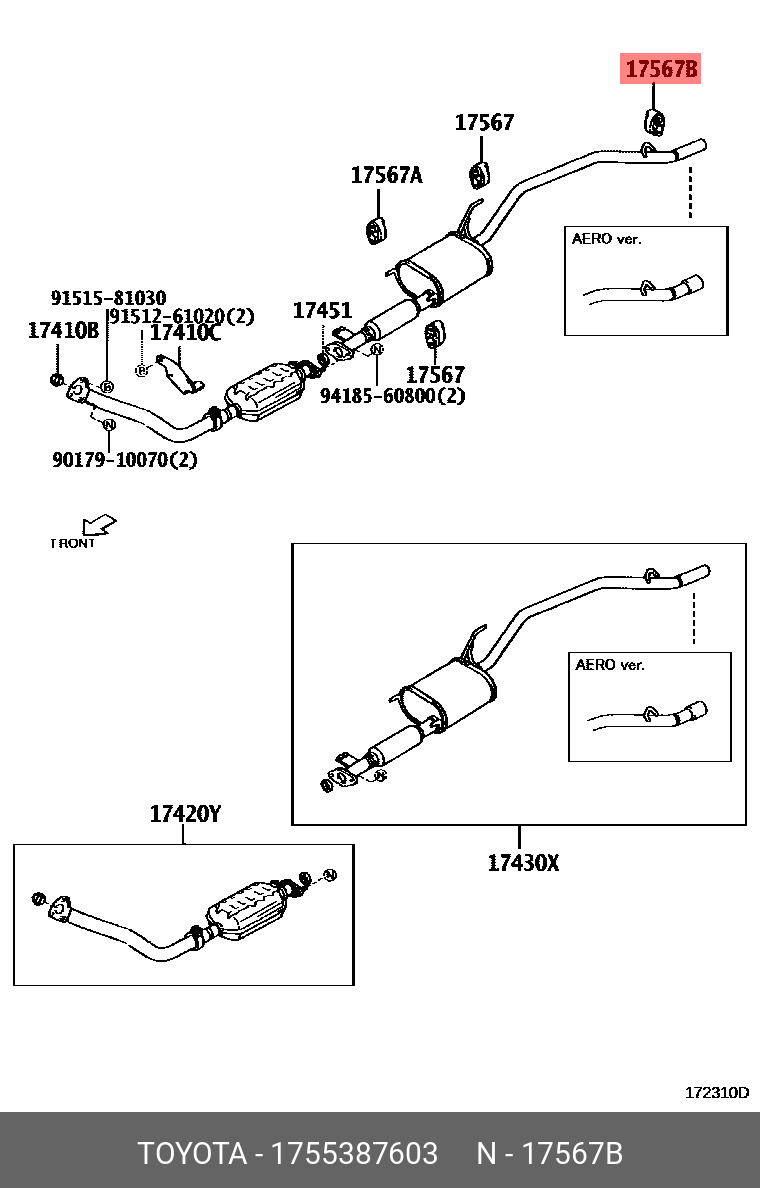 17567B
17567
17567A
AERO ver.
91515-81030
91512-61020(2)
17410B
17410C
17451
17567
94185-60800(2)
90179-10070(2)
FRONT
AERO ver.
17420Y
17430X
172310D
TOYOTA - 1755387603 N - 17567B