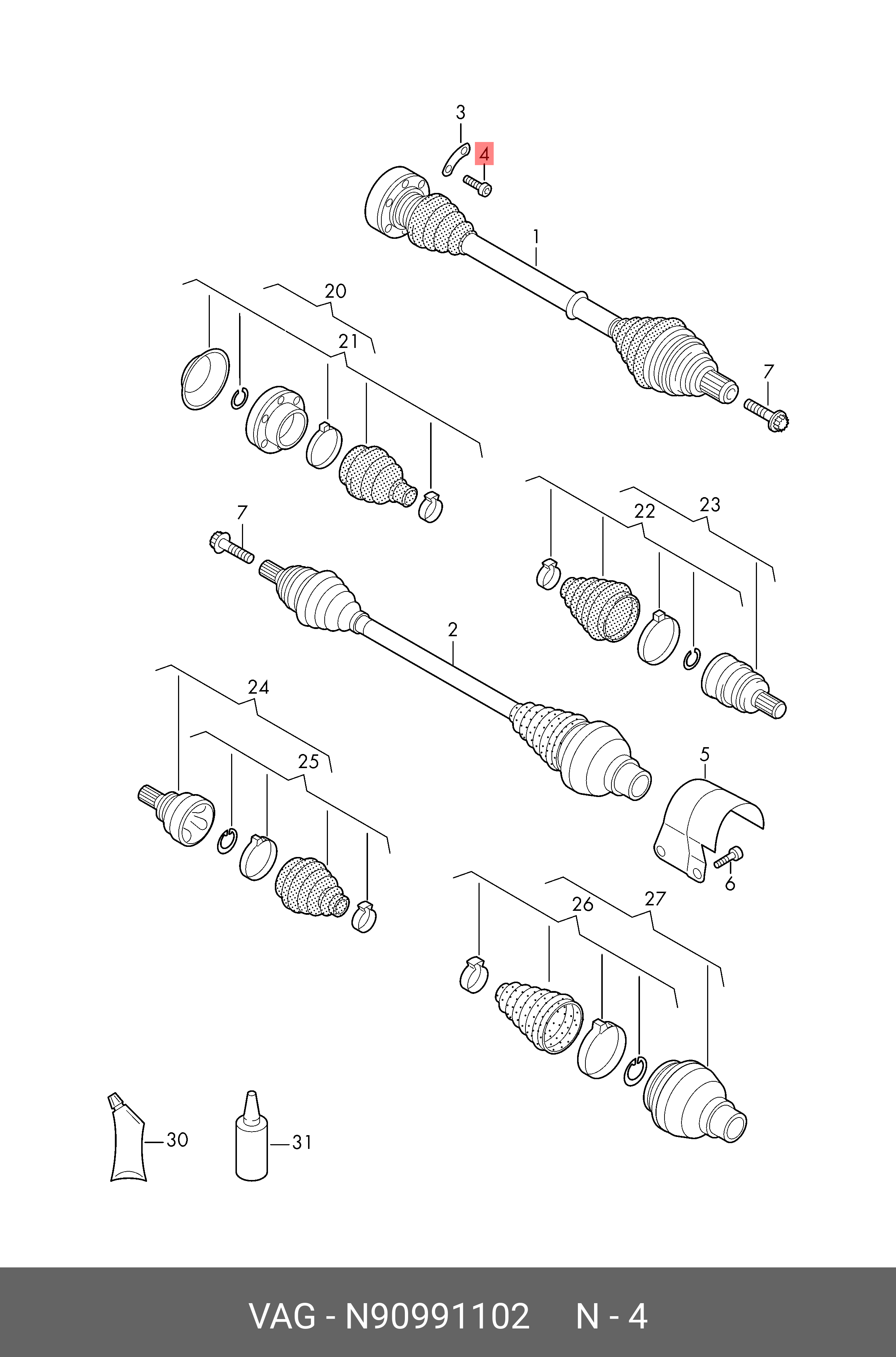 3
4
1
20
21
7
7
22
23
2
24
25
5
6
26
27
30
31

VAG - N90991102 N - 4