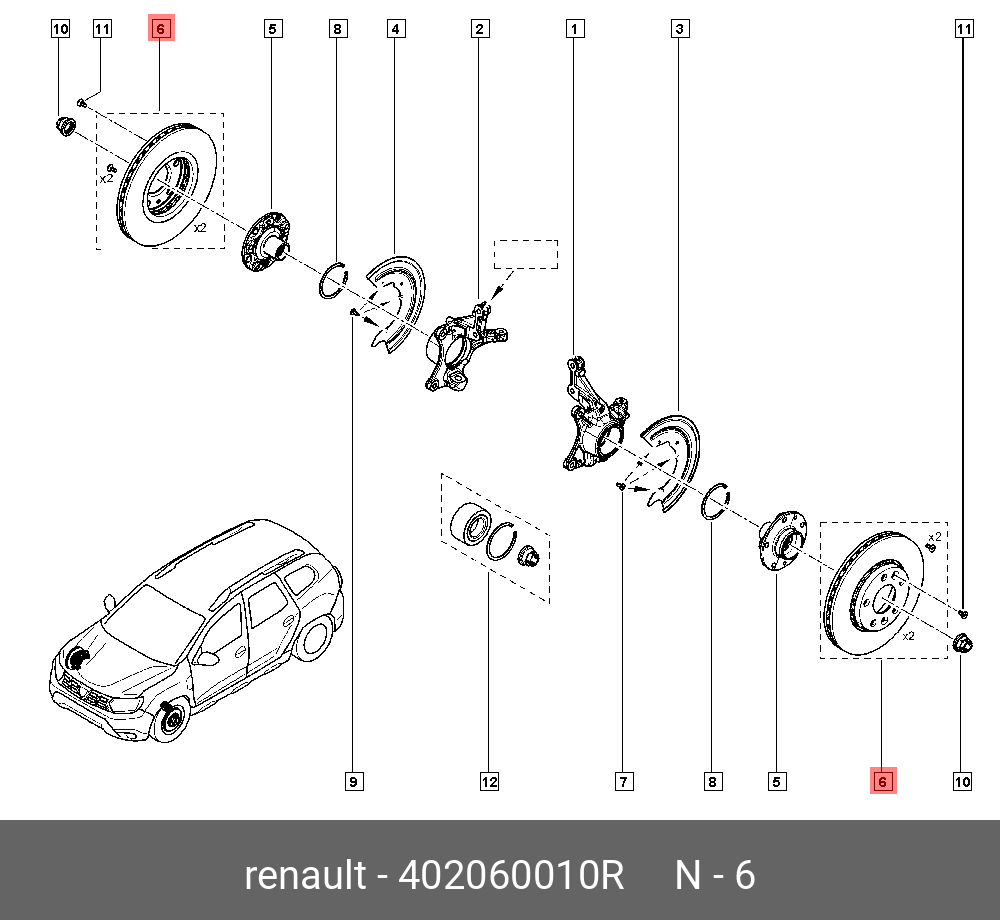 10 11 6 5 8 4 2 1 3 11

x2

x2

x2

x2

9 12 7 8 5 6 10

renault - 402060010R N - 6