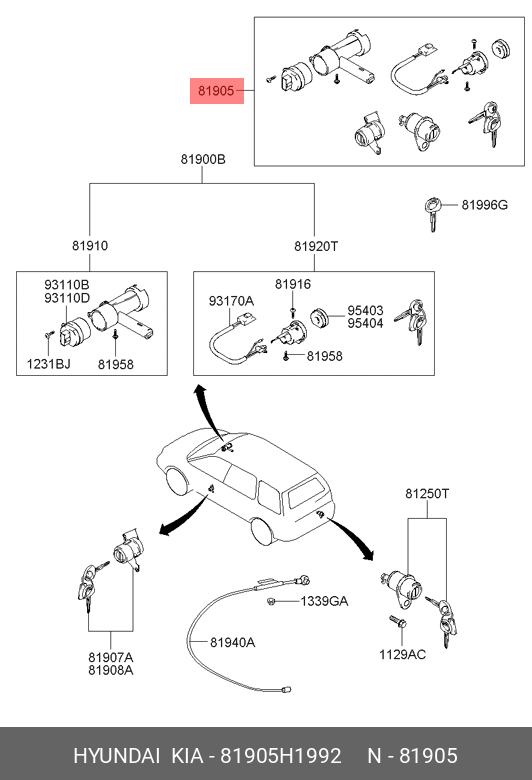 81905

81900B

81996G

81910

81920T

93110B
93110D

1231BJ

81958

93170A

81916

95403
95404

81958

81250T

1339GA

81940A

1129AC

81907A
81908A

HYUNDAI KIA - 81905H1992 N - 81905