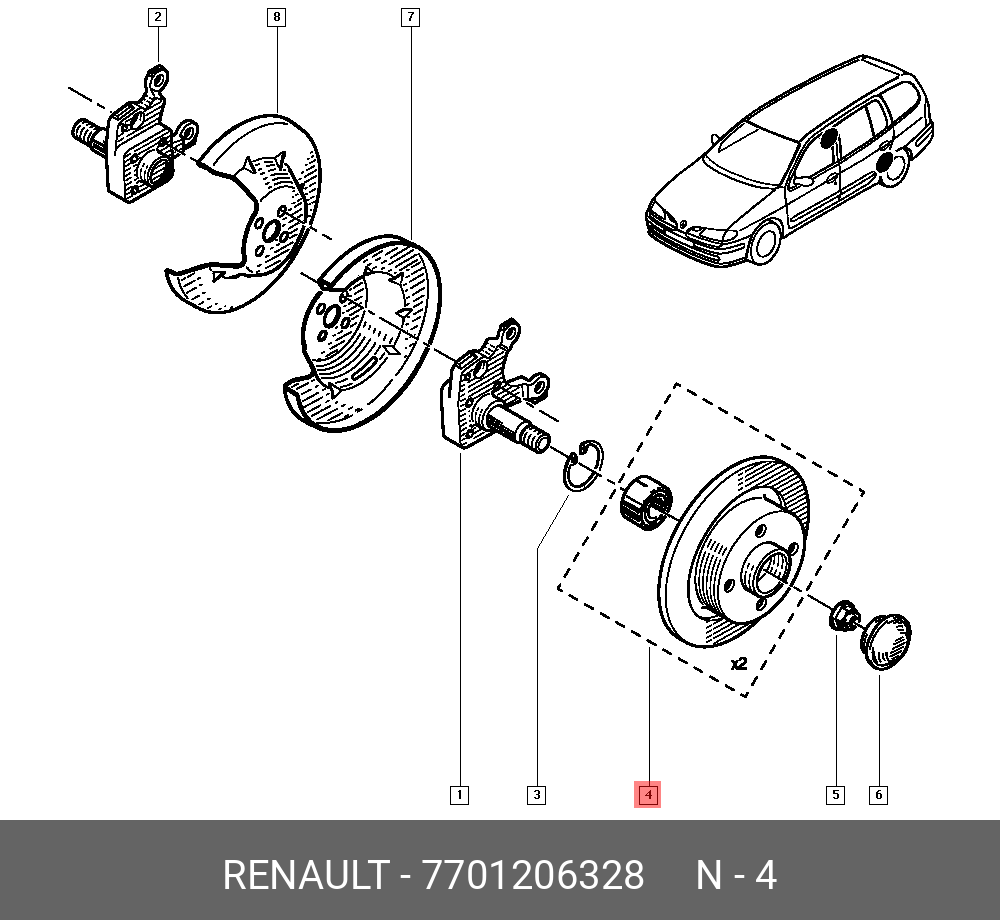 2
8
7
x2
1
3
4
5
6
RENAULT - 7701206328 N - 4