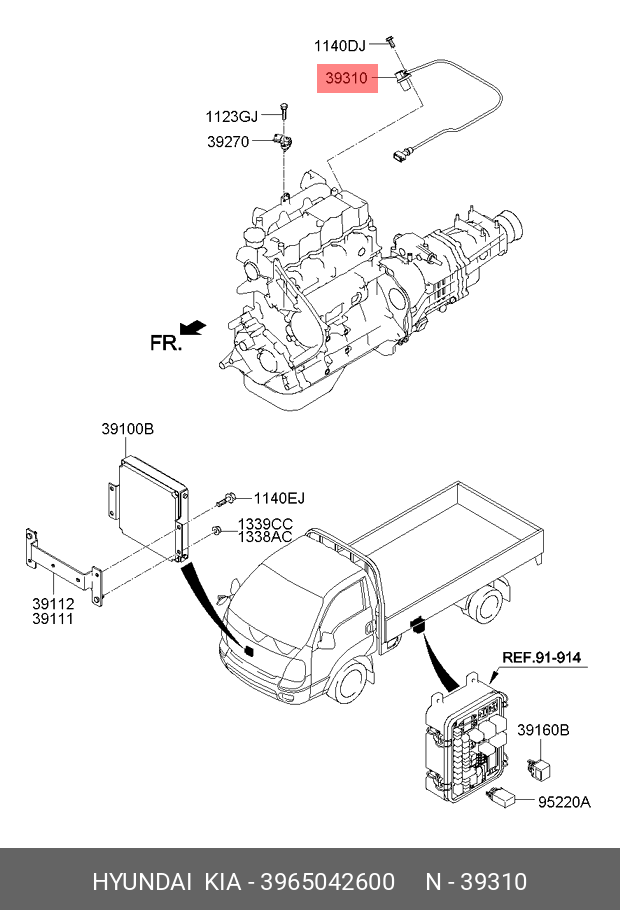 1140DJ
39310
1123GJ
39270
FR.
39100B
1140EJ
1339CC
1338AC
39112
39111
REF.91-914
39160B
95220A

HYUNDAI KIA - 3965042600 N - 39310