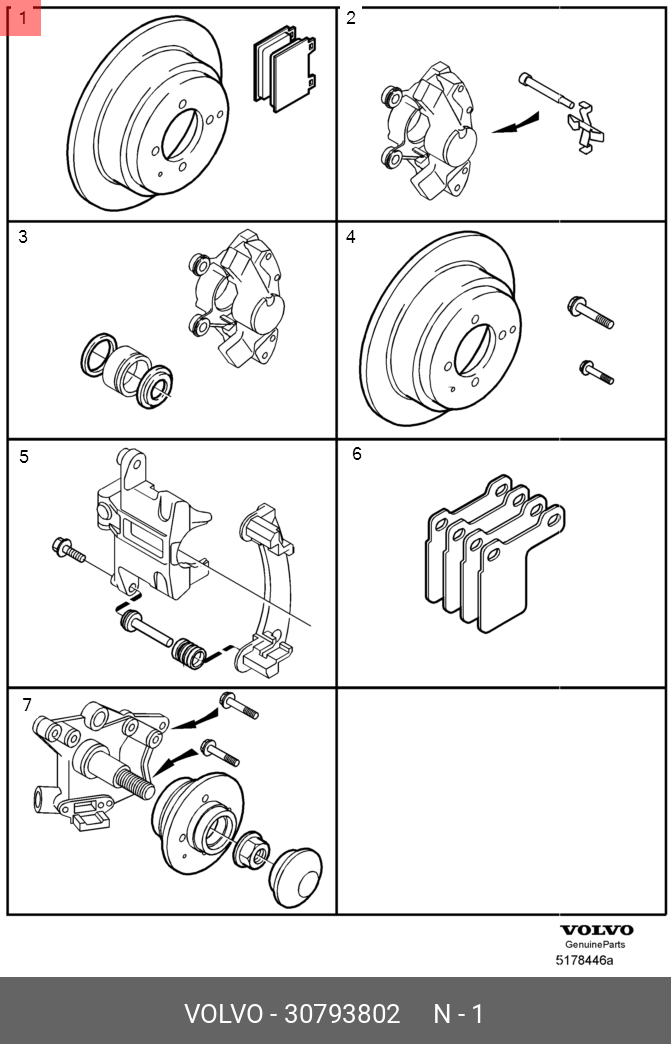 1
2
3
4
5
6
7
VOLVO
GenuineParts
5178446a
VOLVO - 30793802 N - 1