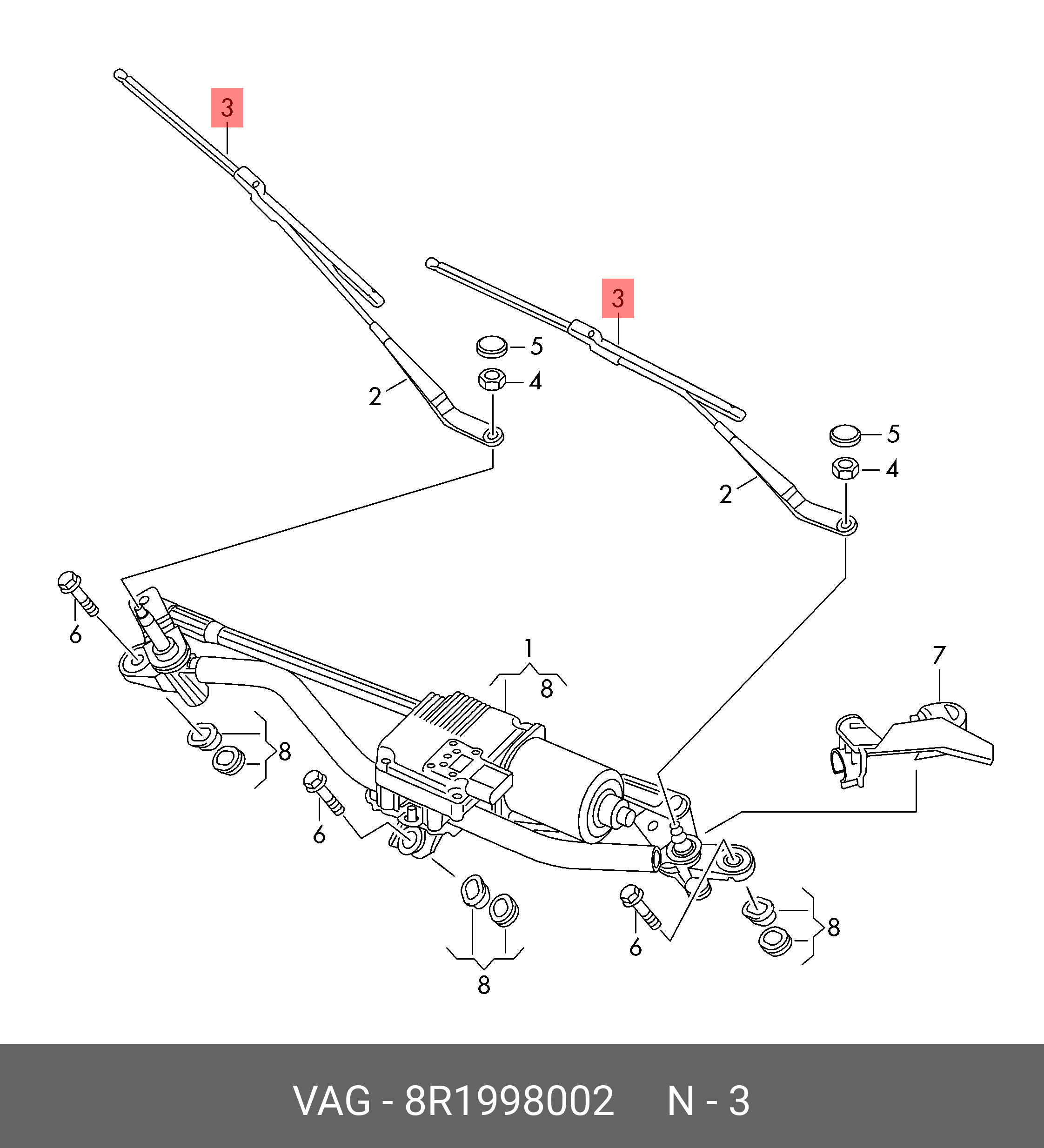 3
3
5
4
2
5
4
2
6
1
8
7
8
6
6
8
8
VAG - 8R1998002 N - 3