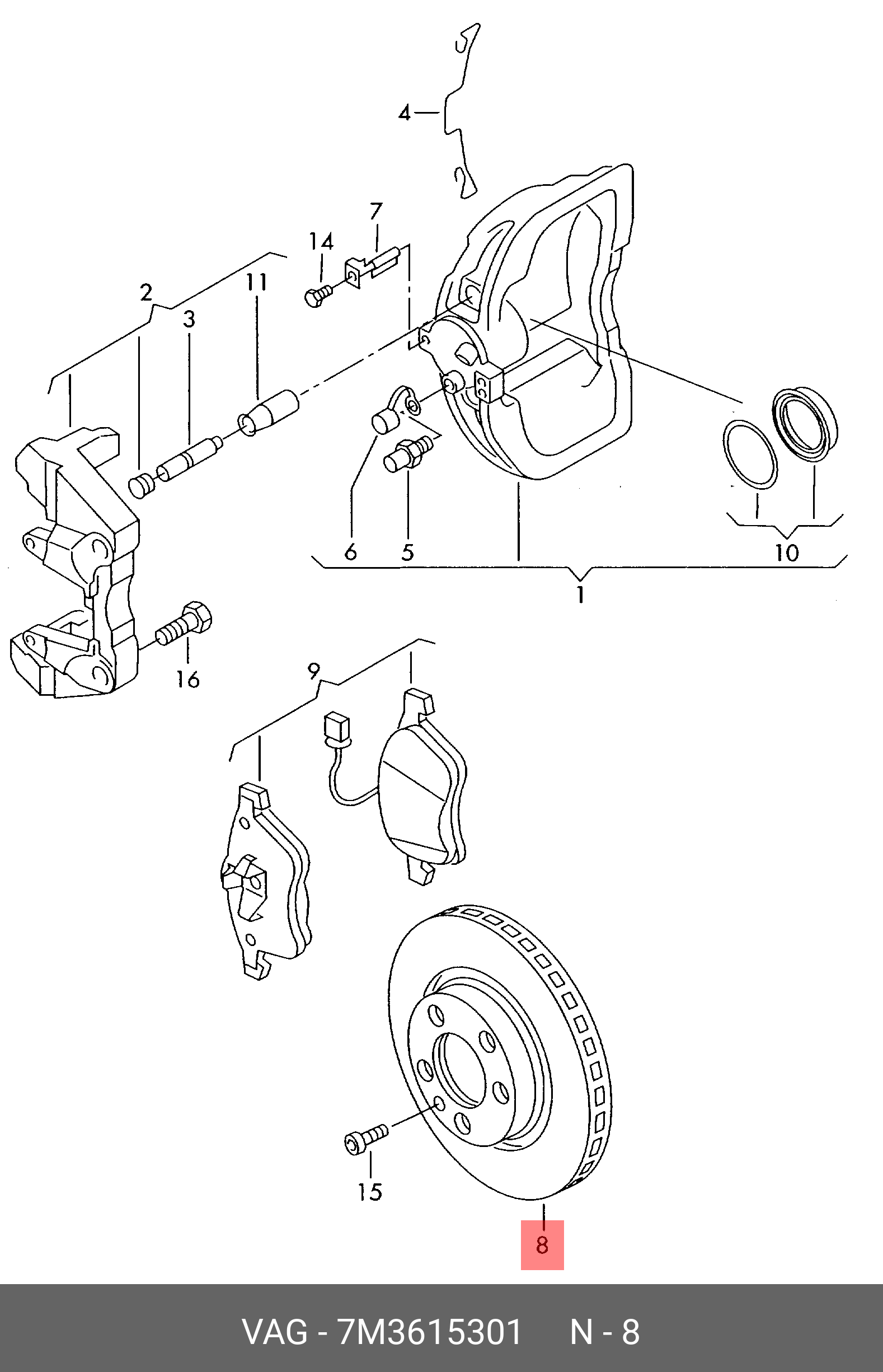 4
7
14
2
11
3
6
5
10
1
16
9
15
8

VAG - 7M3615301 N - 8