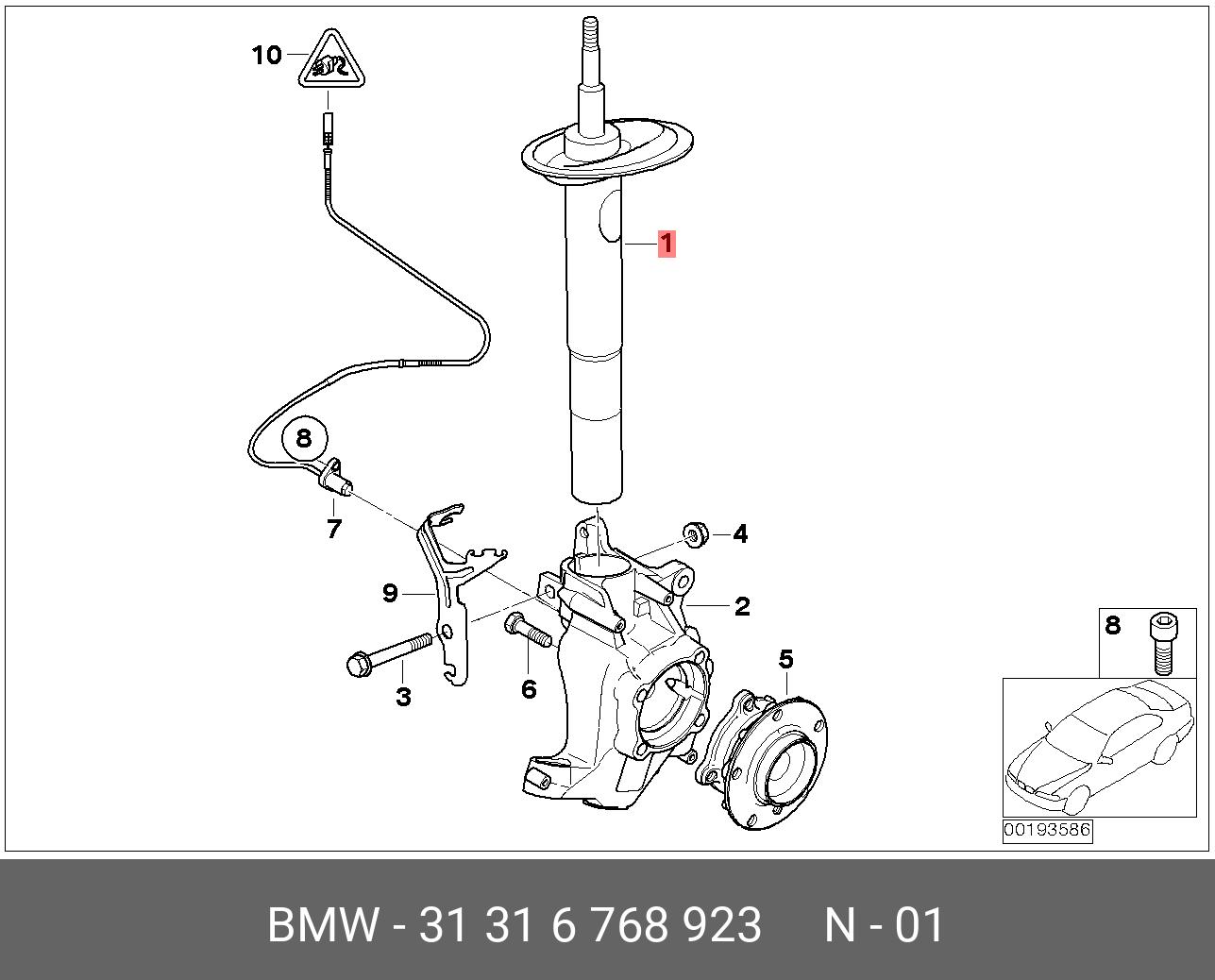 10

1

8

7

4

9

2

3

6

5

8

00193586

BMW - 31 31 6 768 923 N - 01